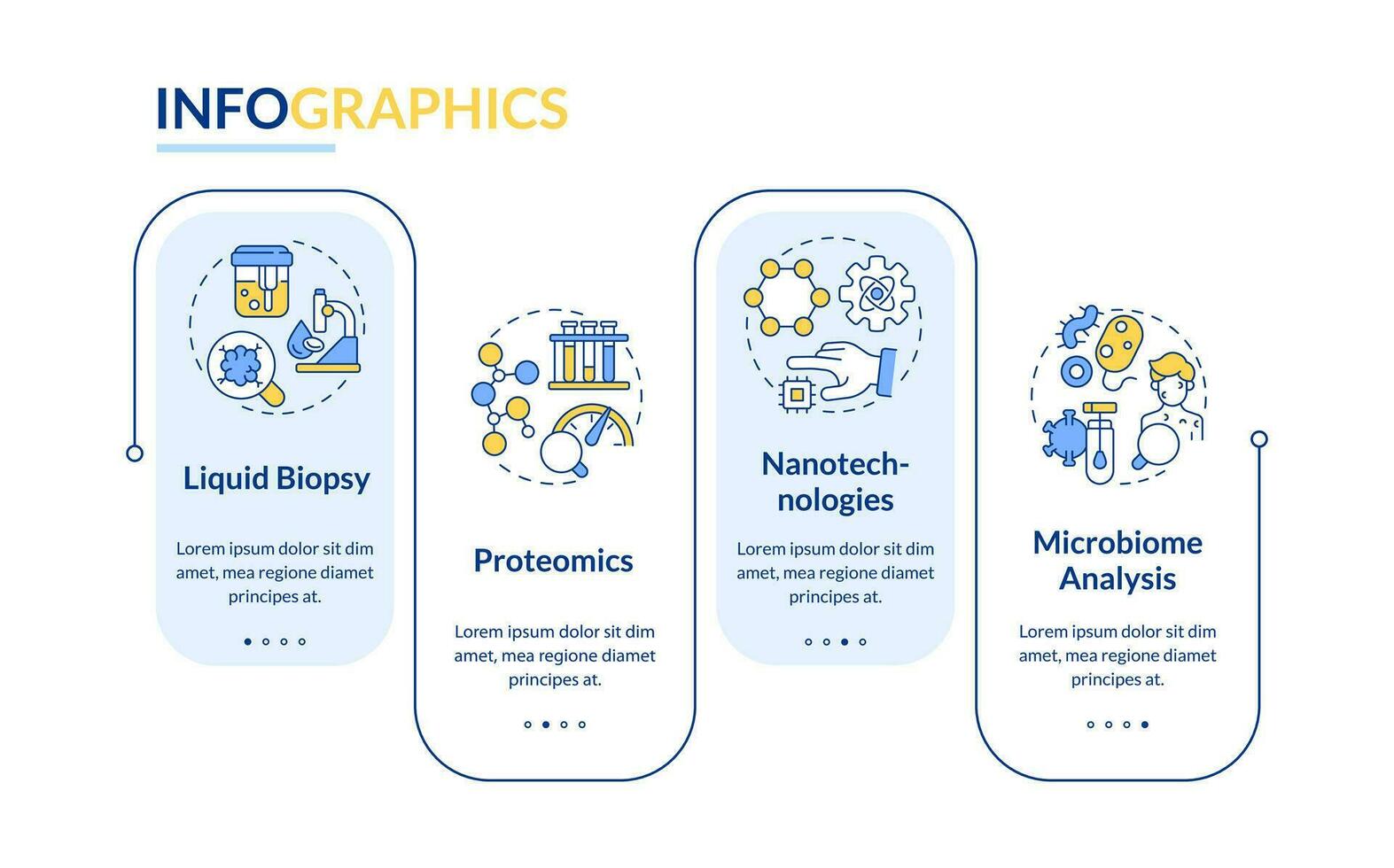 INFOGRAPHICS

Liquid Biopsy

Lorem ipsum dolor sit dim amet, mea regione diamet principes at.

Proteomics

Lorem ipsum dolor sit dim amet, mea regione diamet principes at.

Nanotechnologies

Lorem ipsum dolor sit dim amet, mea regione diamet principes at.

Microbiome Analysis

Lorem ipsum dolor sit dim amet, mea regione diamet principes at.