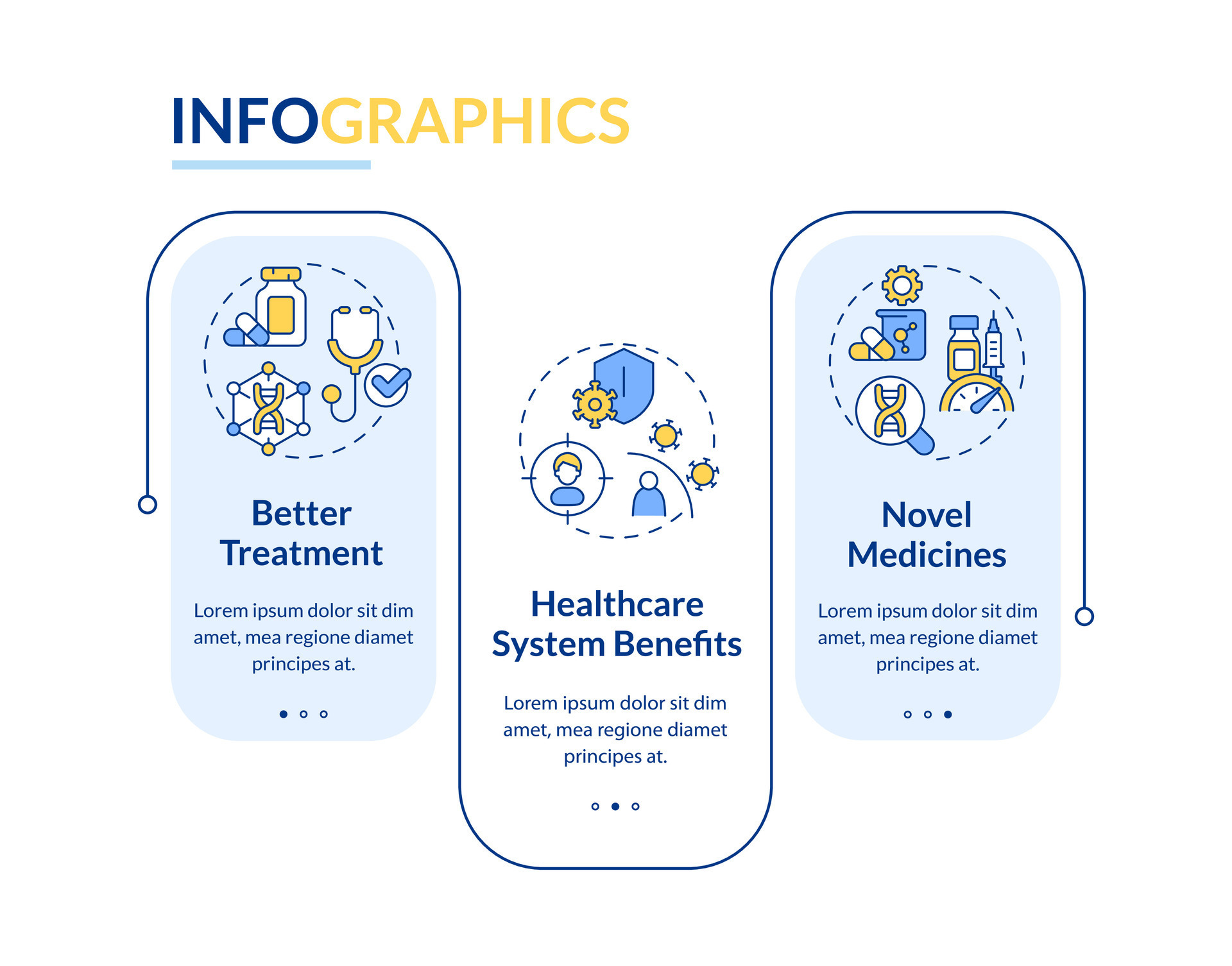 INFOGRAPHICS

Better Treatment

Lorem ipsum dolor sit dim amet, mea regione diamet principes at.

Healthcare System Benefits

Lorem ipsum dolor sit dim amet, mea regione diamet principes at.

Novel Medicines

Lorem ipsum dolor sit dim amet, mea regione diamet principes at.