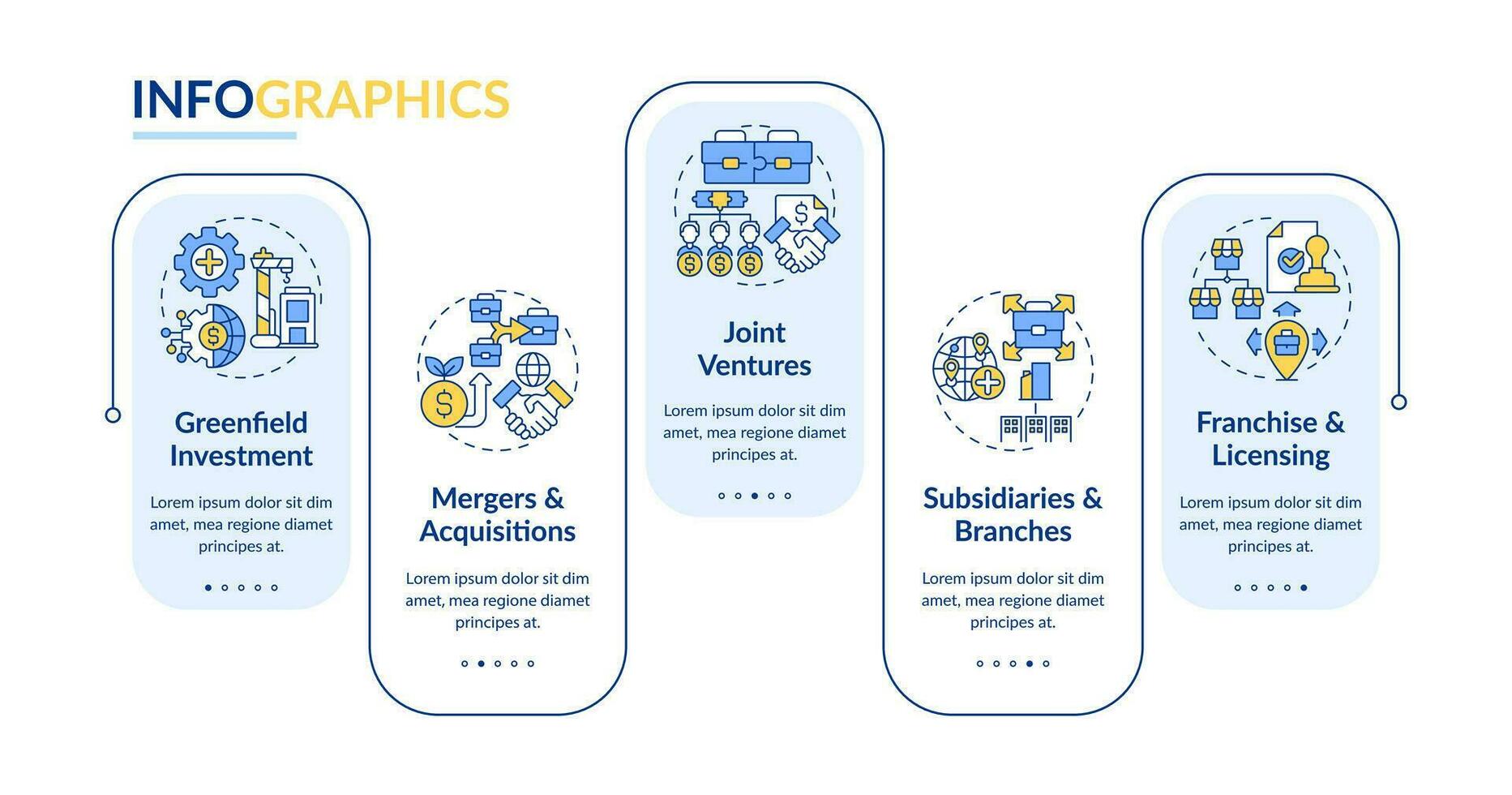 INFOGRAPHICS

Greenfield Investment

Lorem ipsum dolor sit dim amet, mea regione diamet principes at.

Mergers & Acquisitions

Lorem ipsum dolor sit dim amet, mea regione diamet principes at.

Joint Ventures

Lorem ipsum dolor sit dim amet, mea regione diamet principes at.

Subsidiaries & Branches

Lorem ipsum dolor sit dim amet, mea regione diamet principes at.

Franchise & Licensing

Lorem ipsum dolor sit dim amet, mea regione diamet principes at.