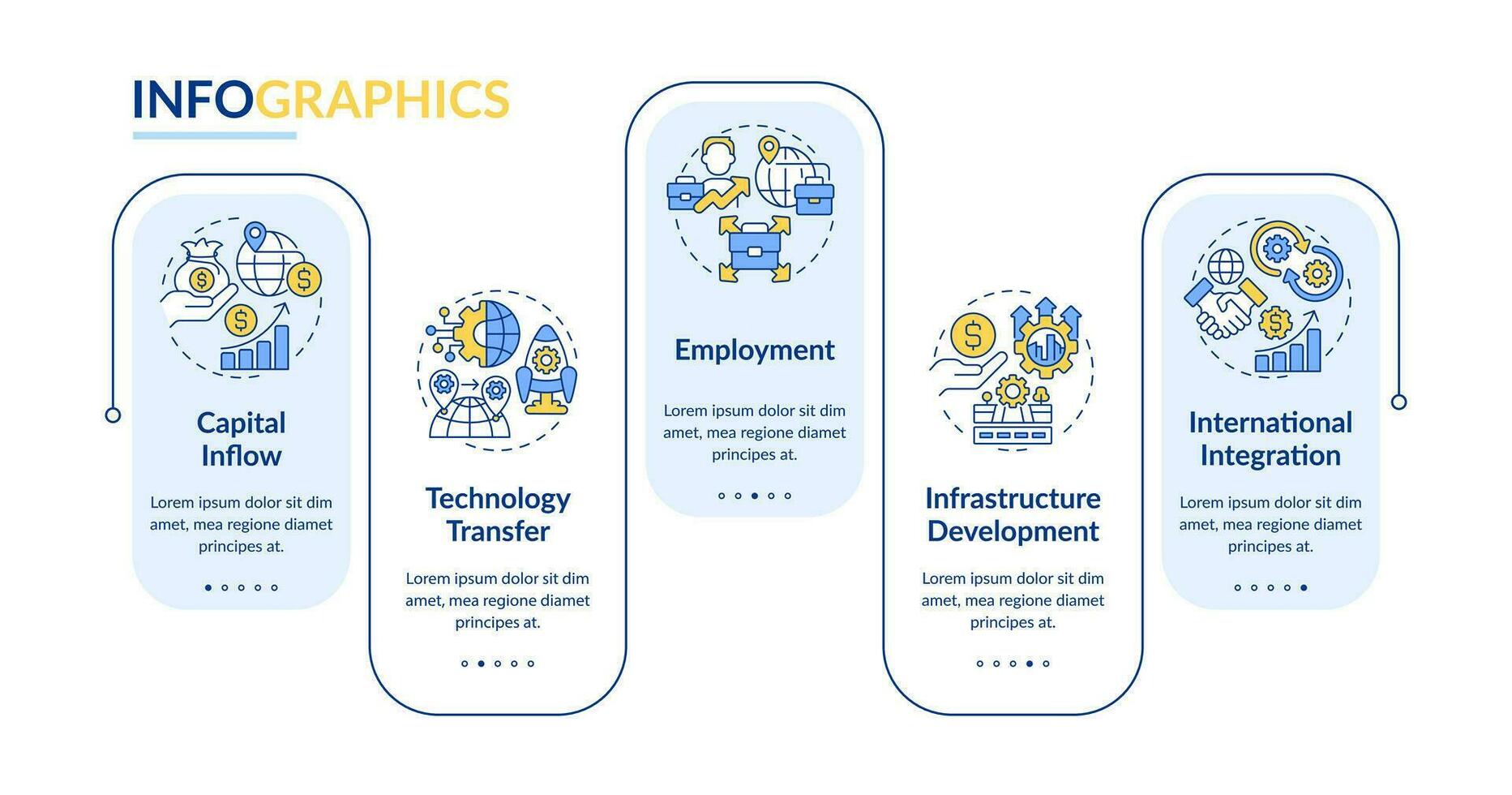 INFOGRAPHICS

Capital Inflow

Lorem ipsum dolor sit dim amet, mea regione diamet principes at.

Technology Transfer

Lorem ipsum dolor sit dim amet, mea regione diamet principes at.

Employment

Lorem ipsum dolor sit dim amet, mea regione diamet principes at.

Infrastructure Development

Lorem ipsum dolor sit dim amet, mea regione diamet principes at.

International Integration

Lorem ipsum dolor sit dim amet, mea regione diamet principes at.