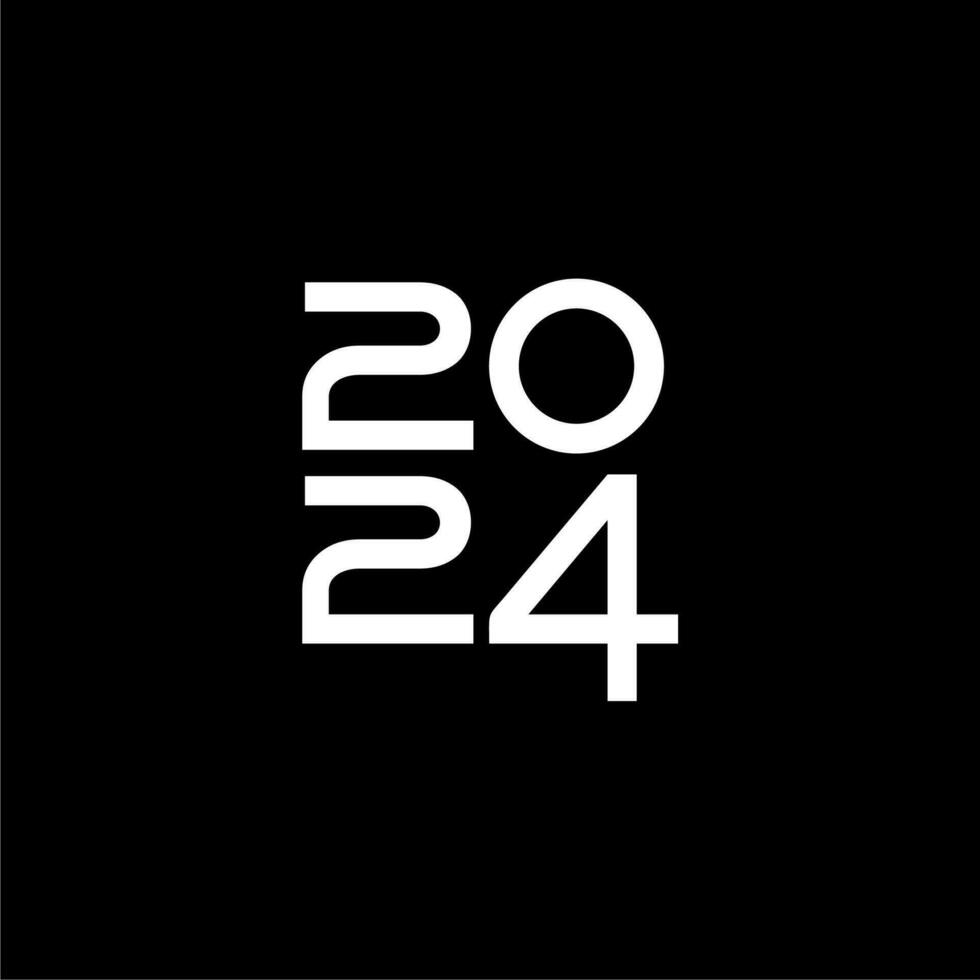 20
24