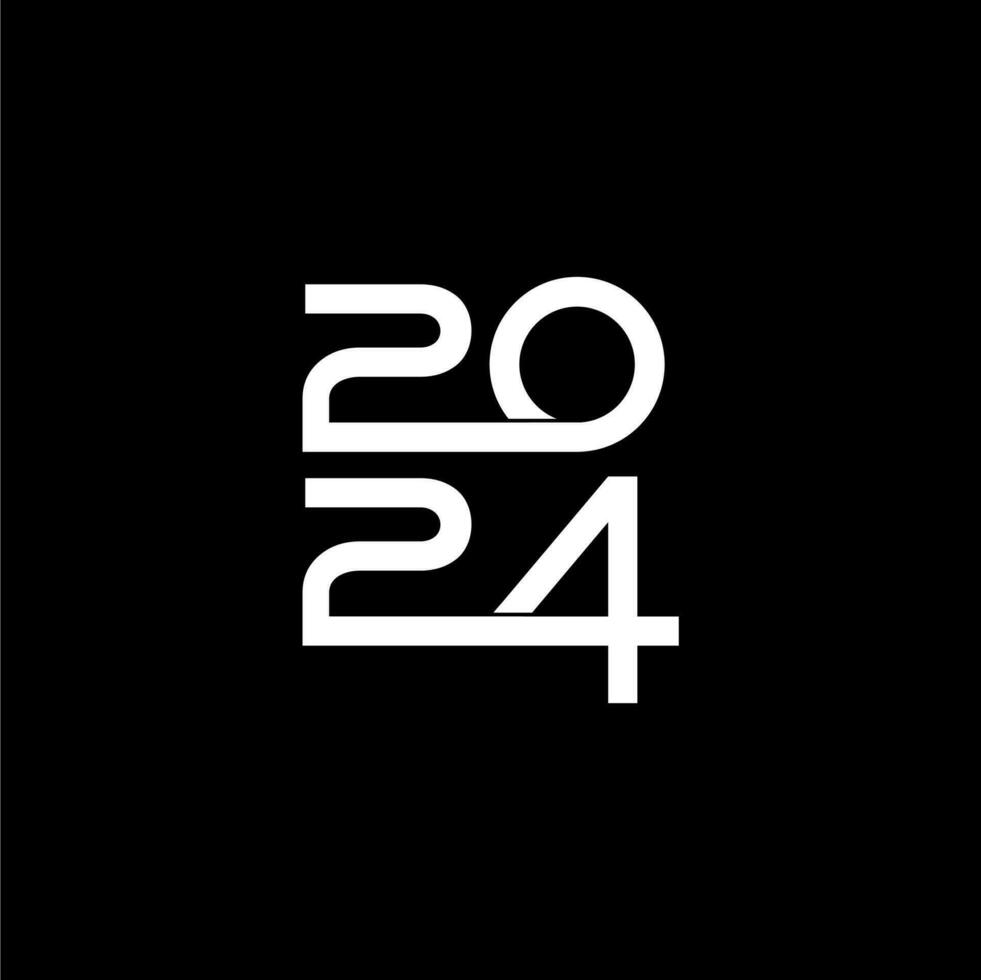 20
24