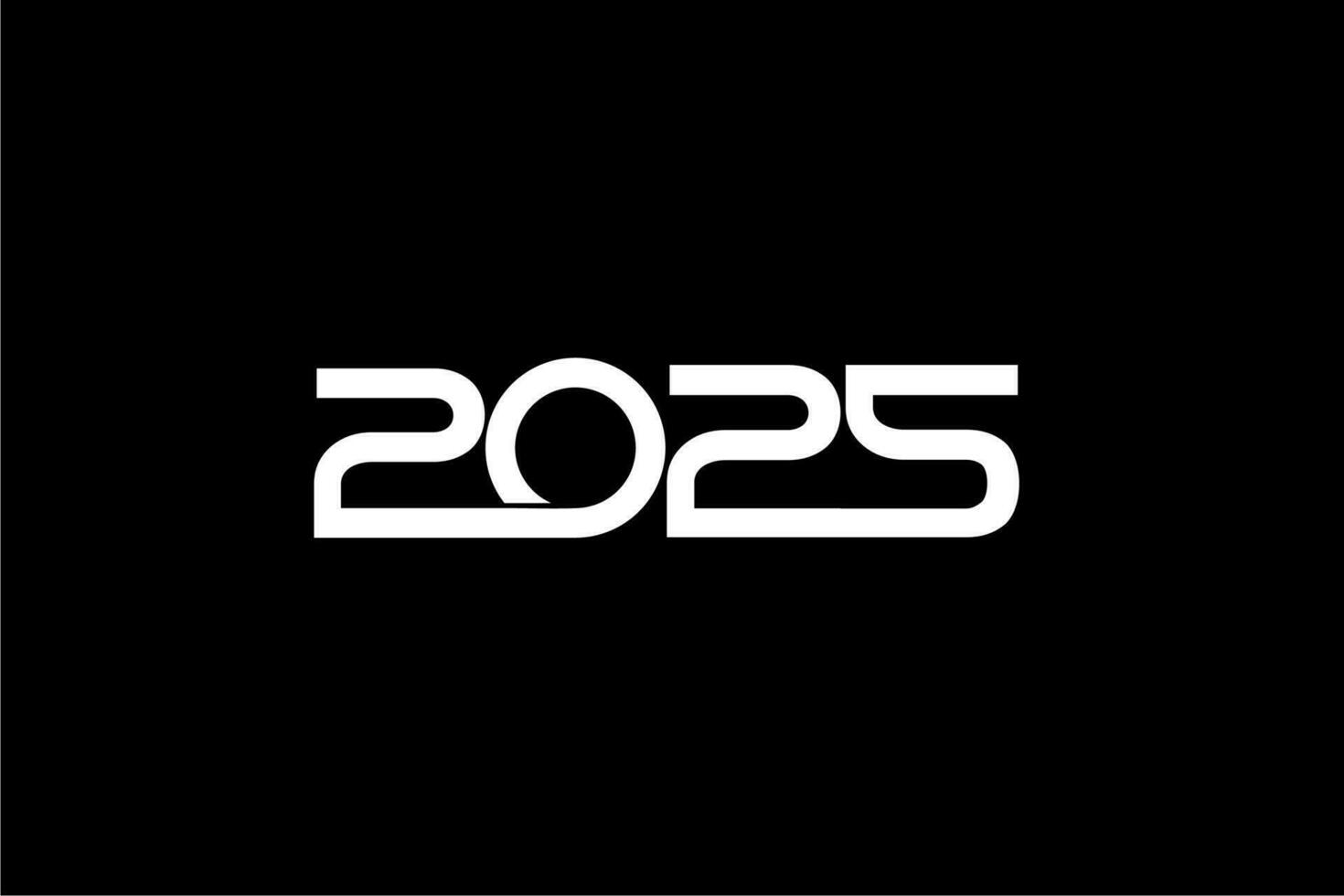 2025