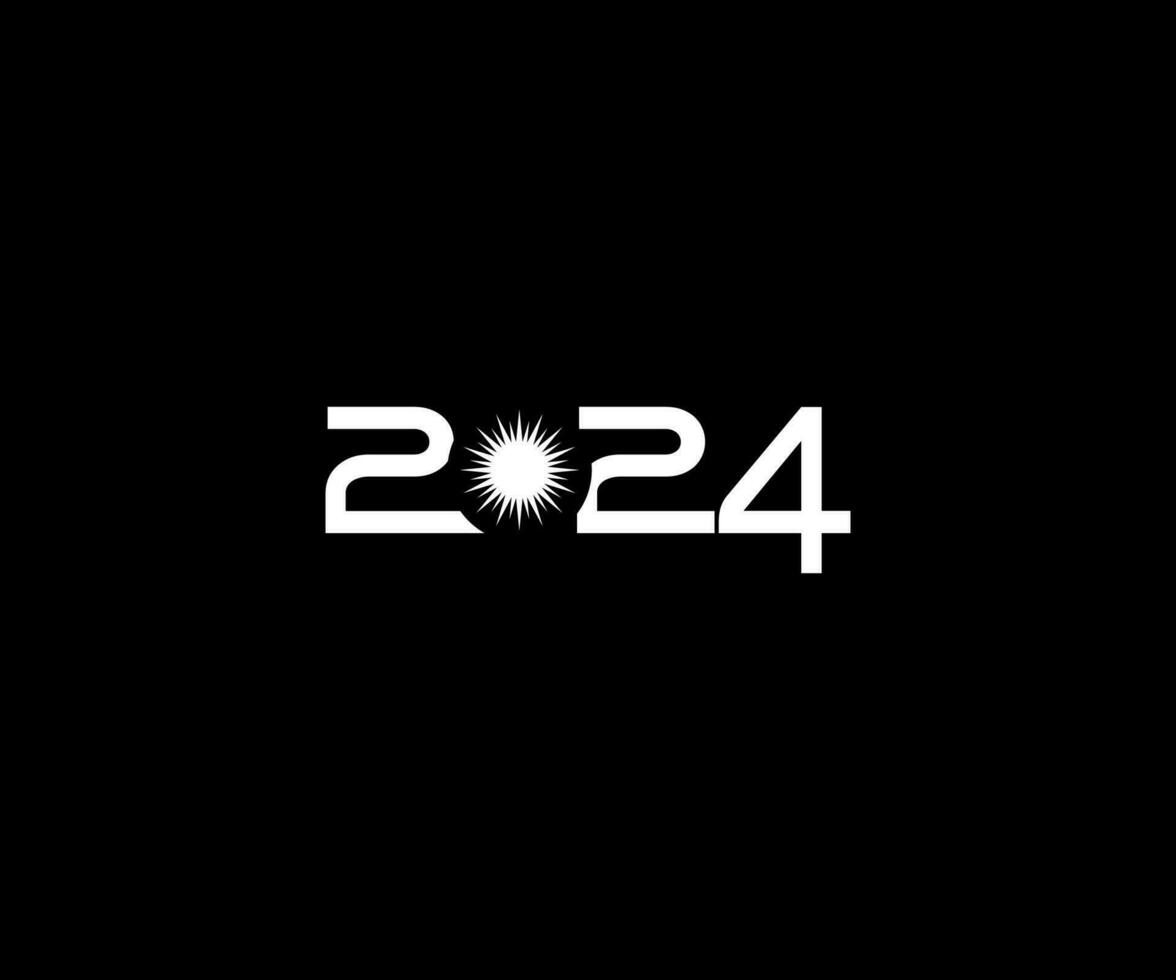 2024