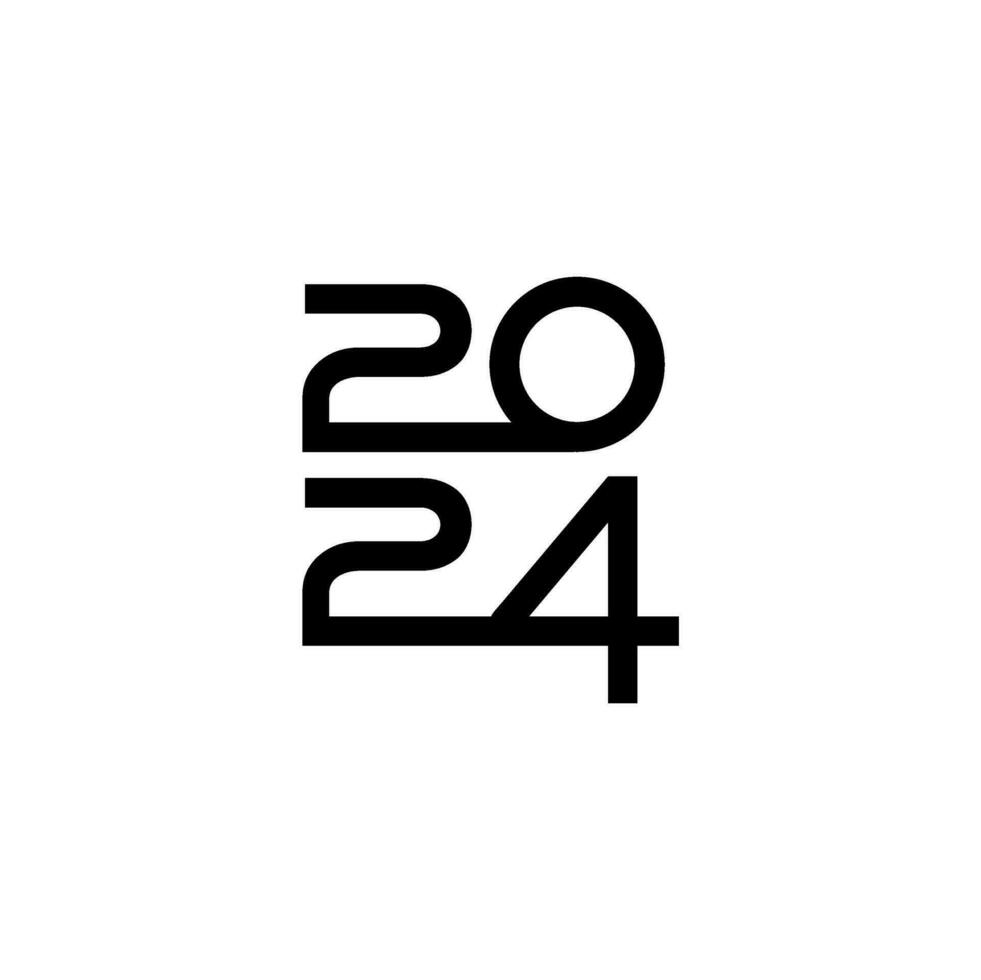 20
24