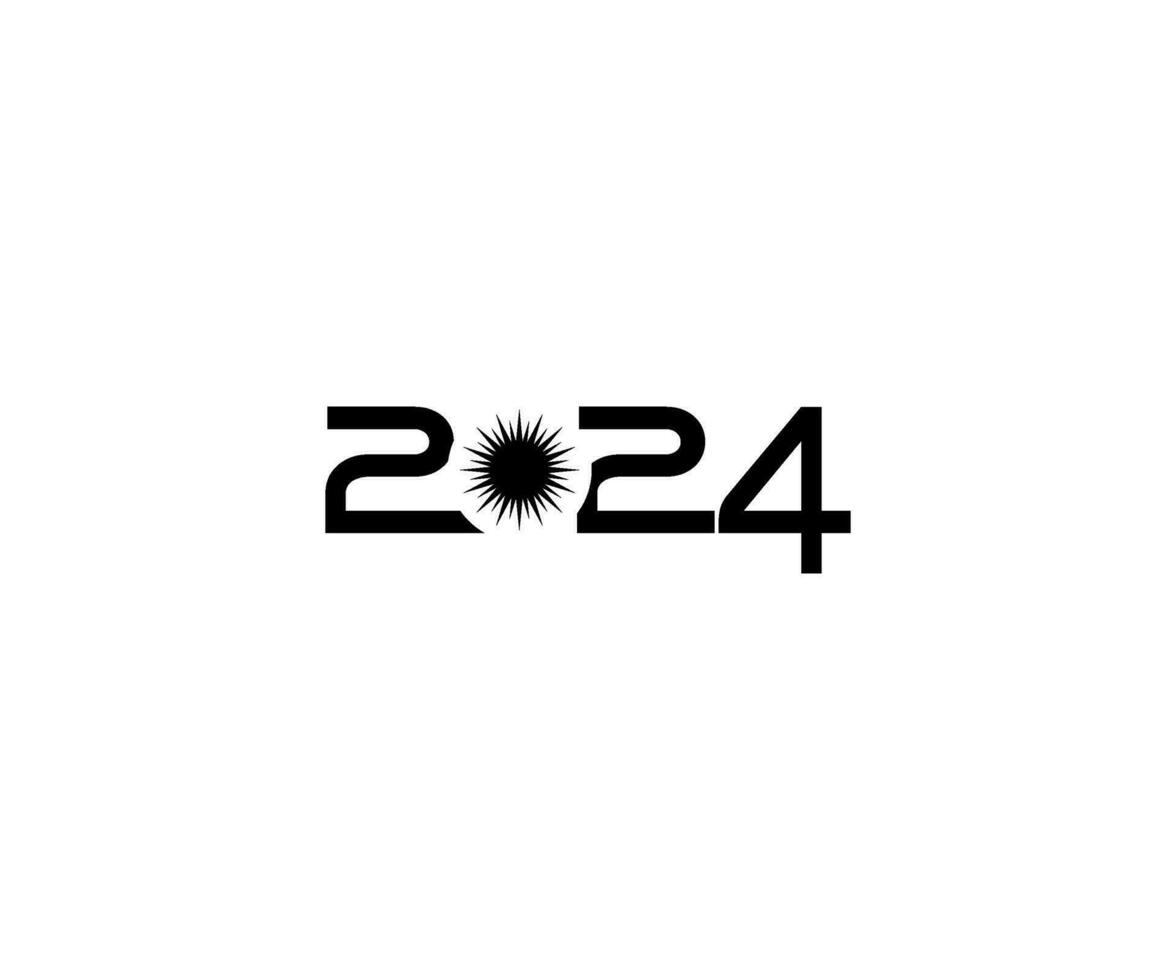 2024