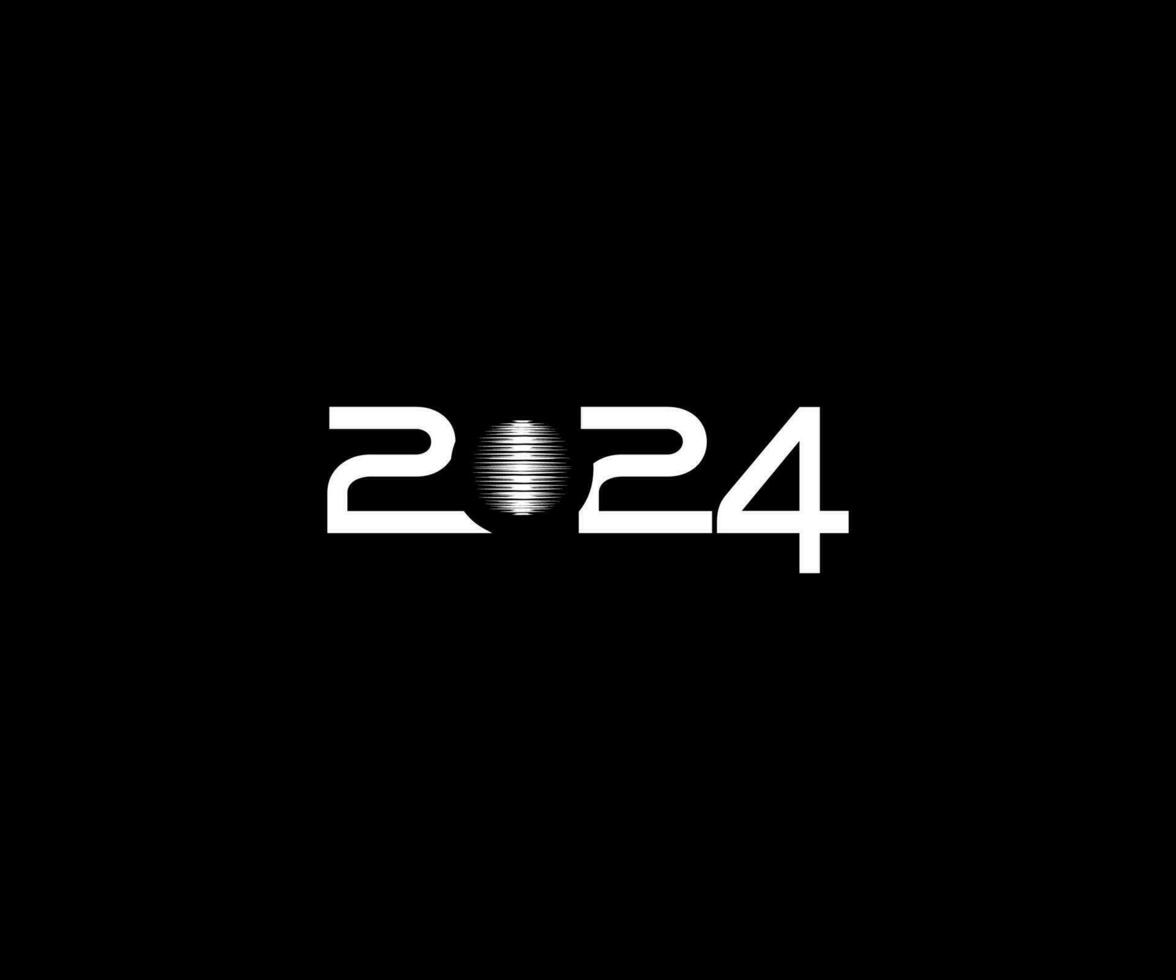 2024