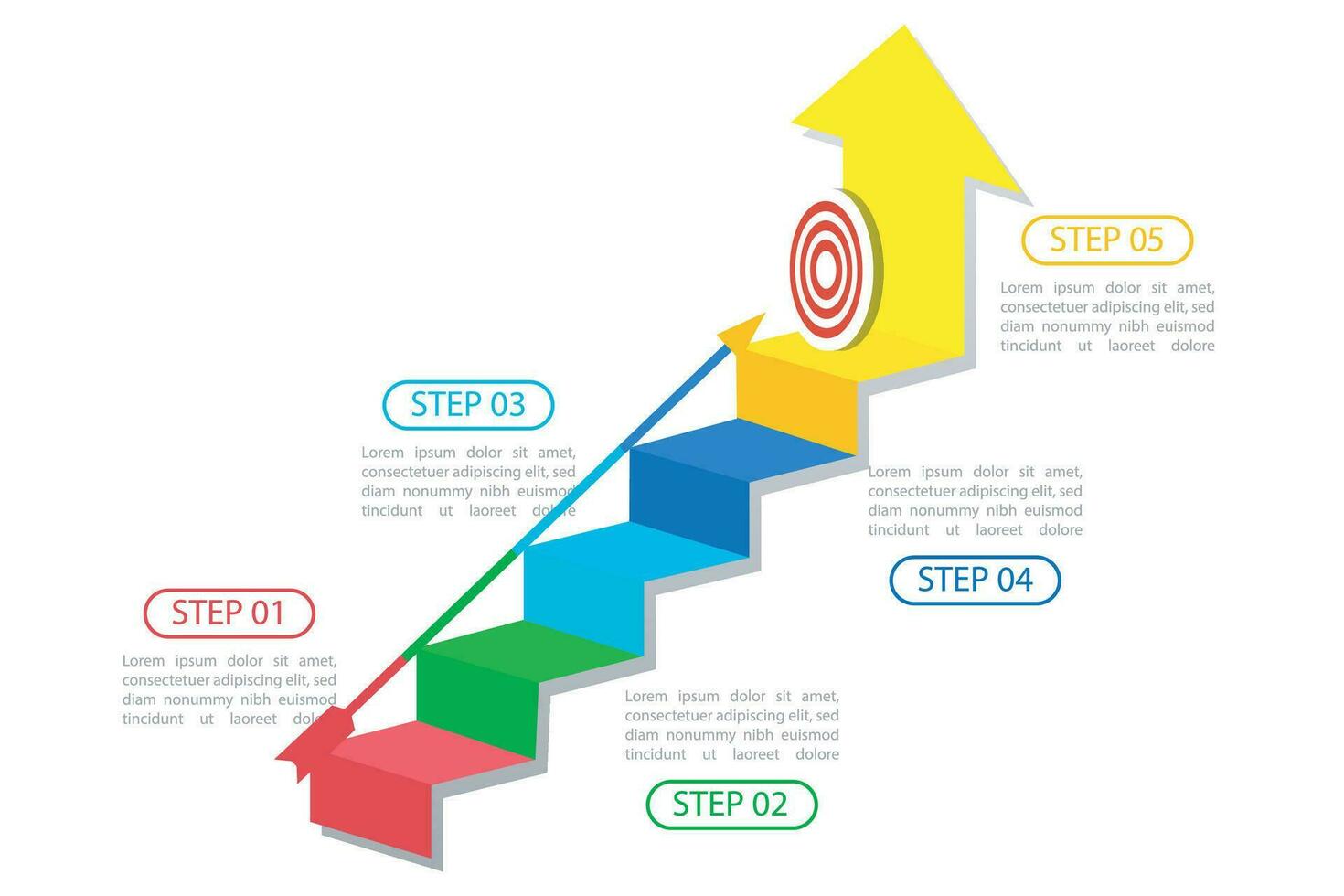 STEP 05

Lorem ipsum dolor sit amet, consectetuer adipiscing elit, sed diam nonummy nibh euismod tincidunt ut laoreet dolore

STEP 03

Lorem ipsum dolor sit amet, consectetuer adipiscing elit, sed diam nonummy nibh euismod tincidunt ut laoreet dolore

Lorem ipsum dolor sit amet, consectetuer adipiscing elit, sed diam nonummy nibh euismod tincidunt ut laoreet dolore

STEP 04

STEP 01

Lorem ipsum dolor sit amet, consectetuer adipiscing elit, sed diam nonummy nibh euismod tincidunt ut laoreet dolore

Lorem ipsum dolor sit amet, consectetuer adipiscing elit, sed diam nonummy nibh euismod tincidunt ut laoreet dolore

STEP 02