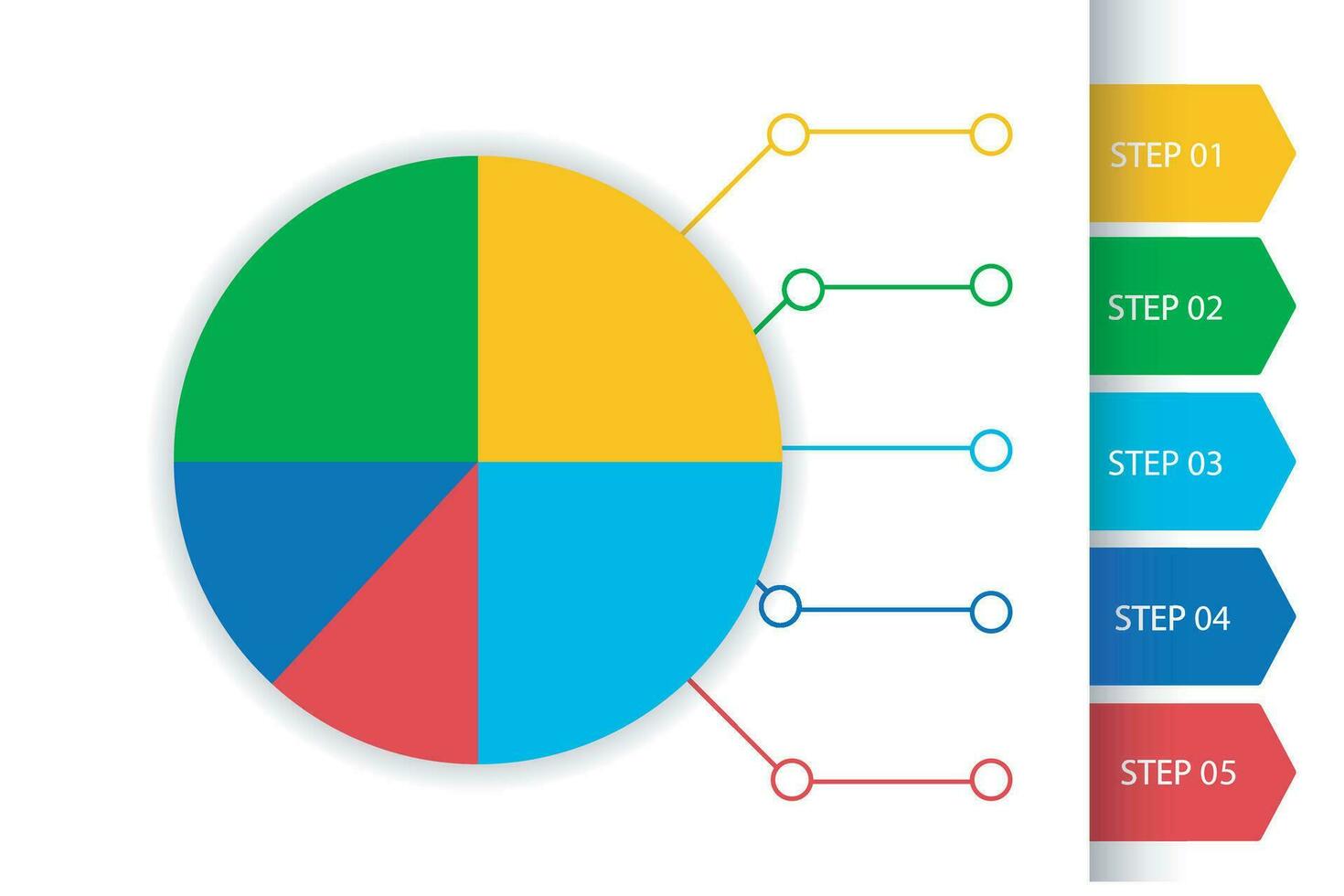 STEP 01
STEP 02
STEP 03
STEP 04
STEP 05