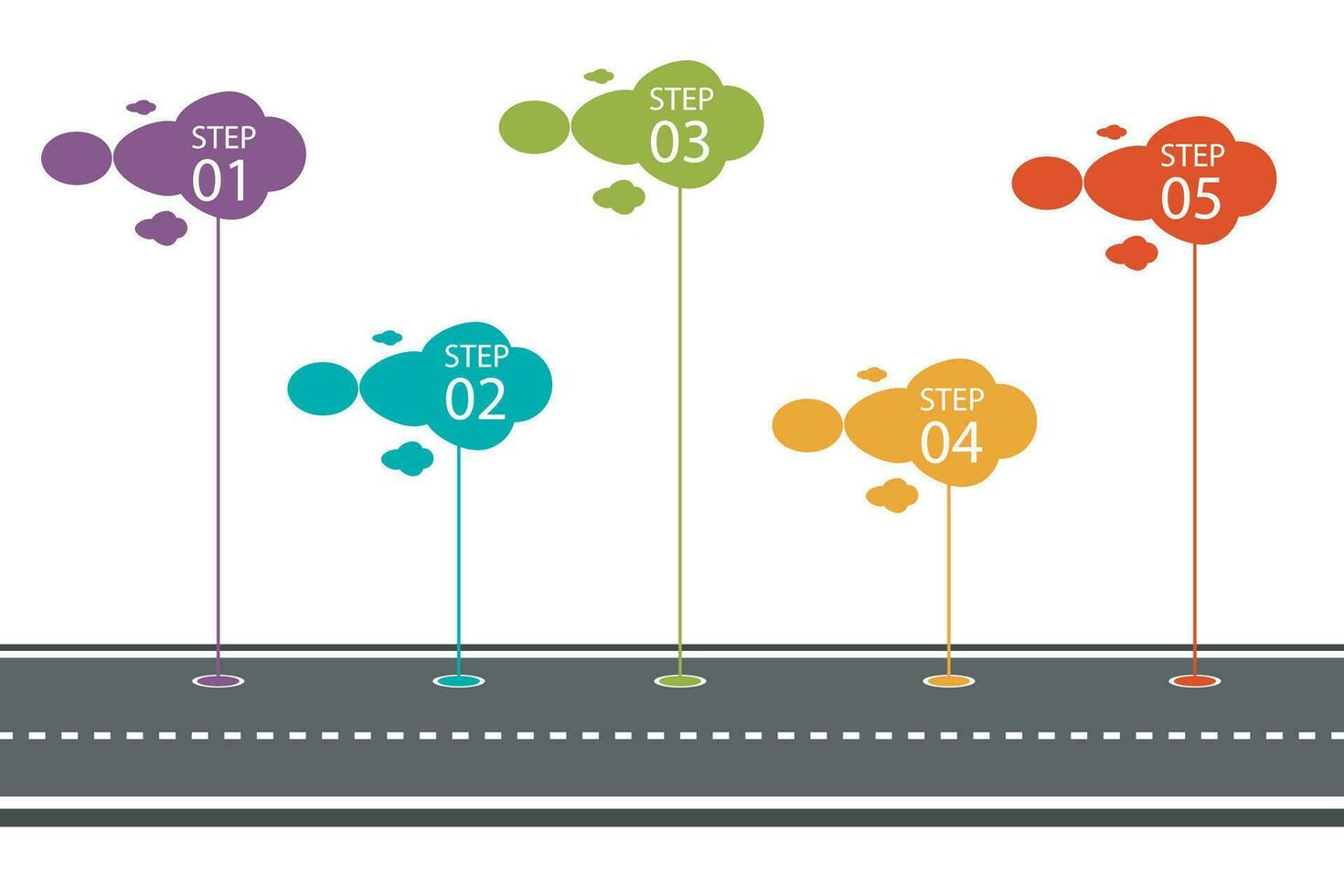 STEP
01

STEP
02

STEP
03

STEP
04

STEP
05