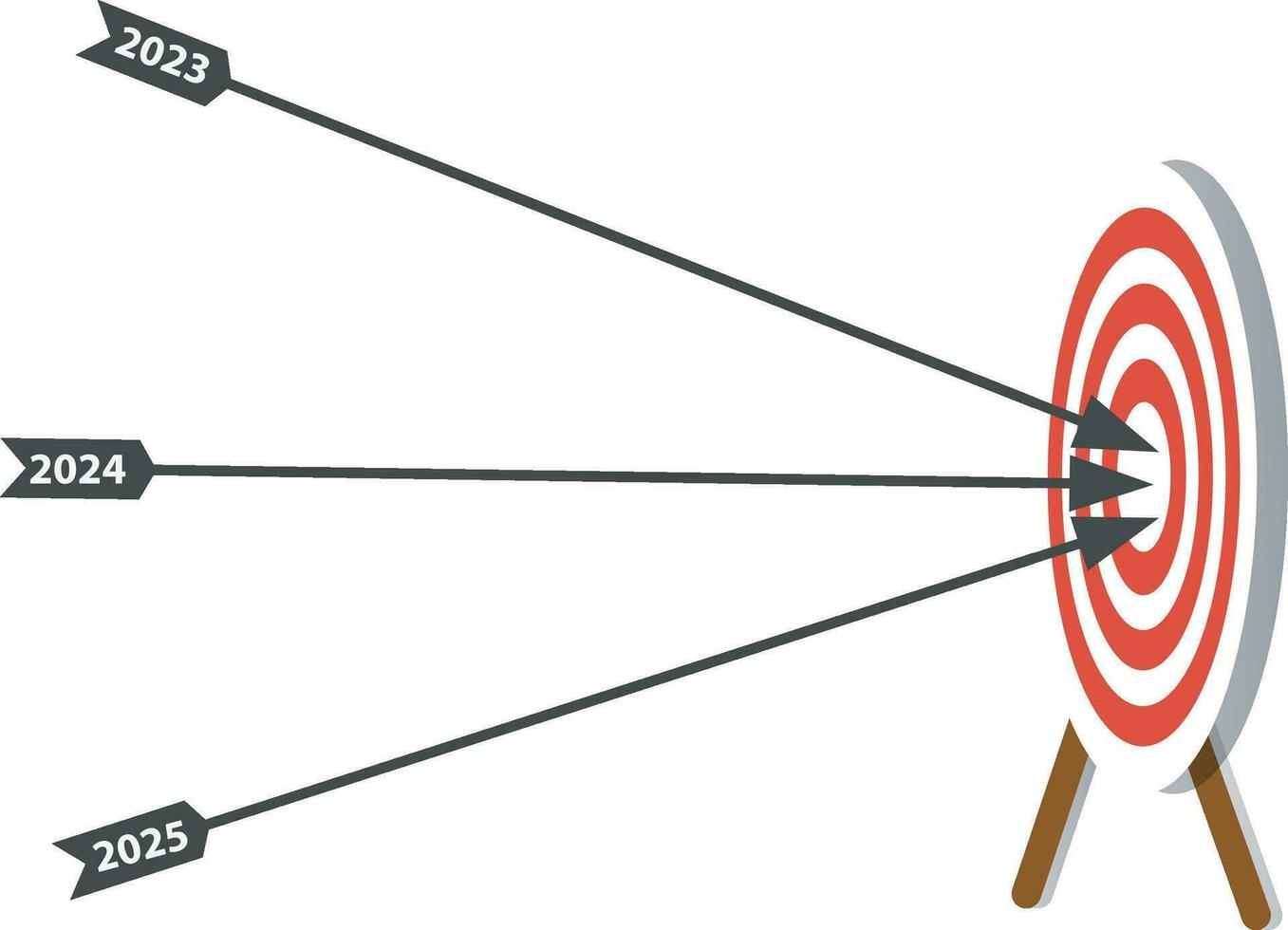 2023

2024

2025