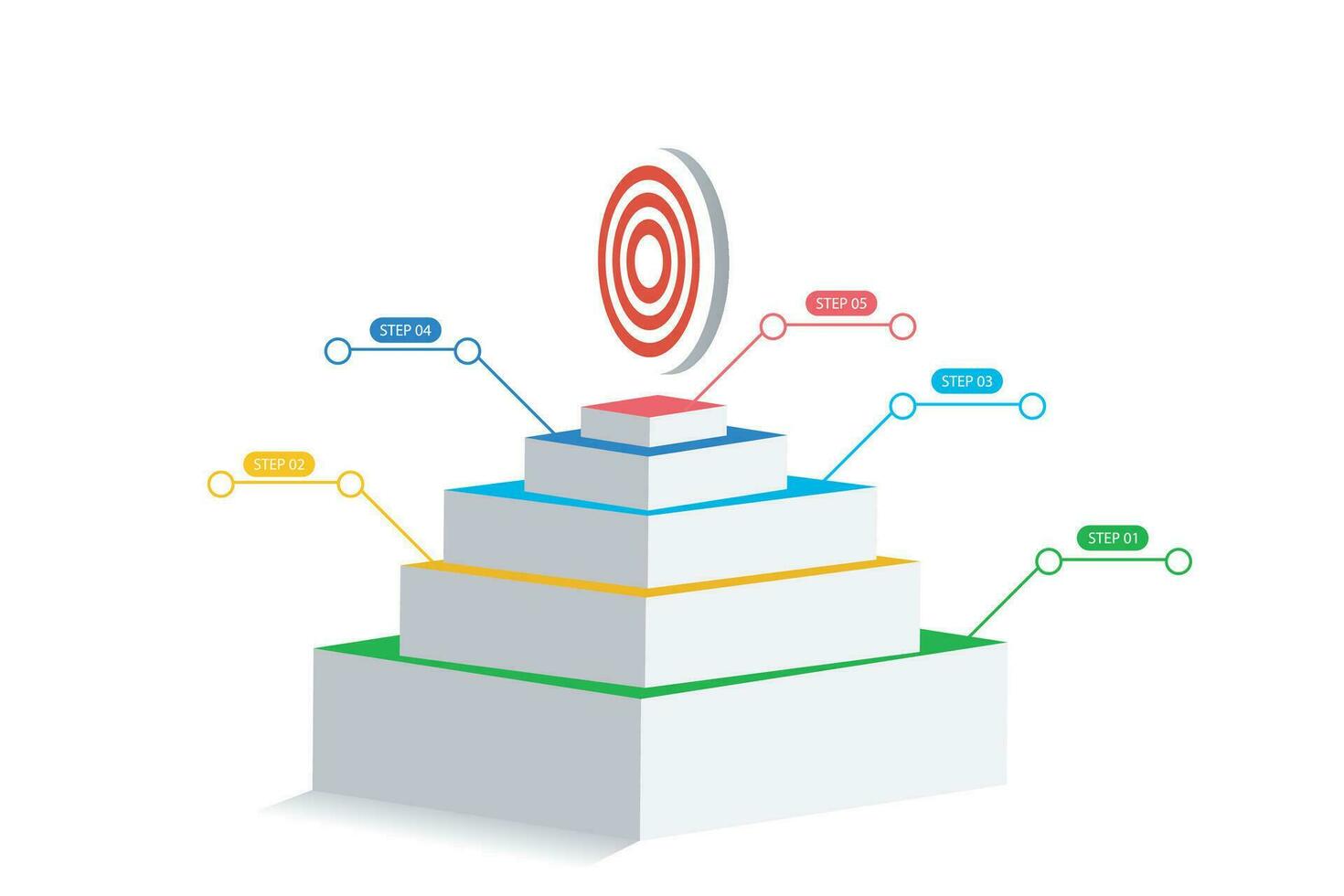 STEP 05

STEP 04

STEP 03

STEP 02

STEP 01