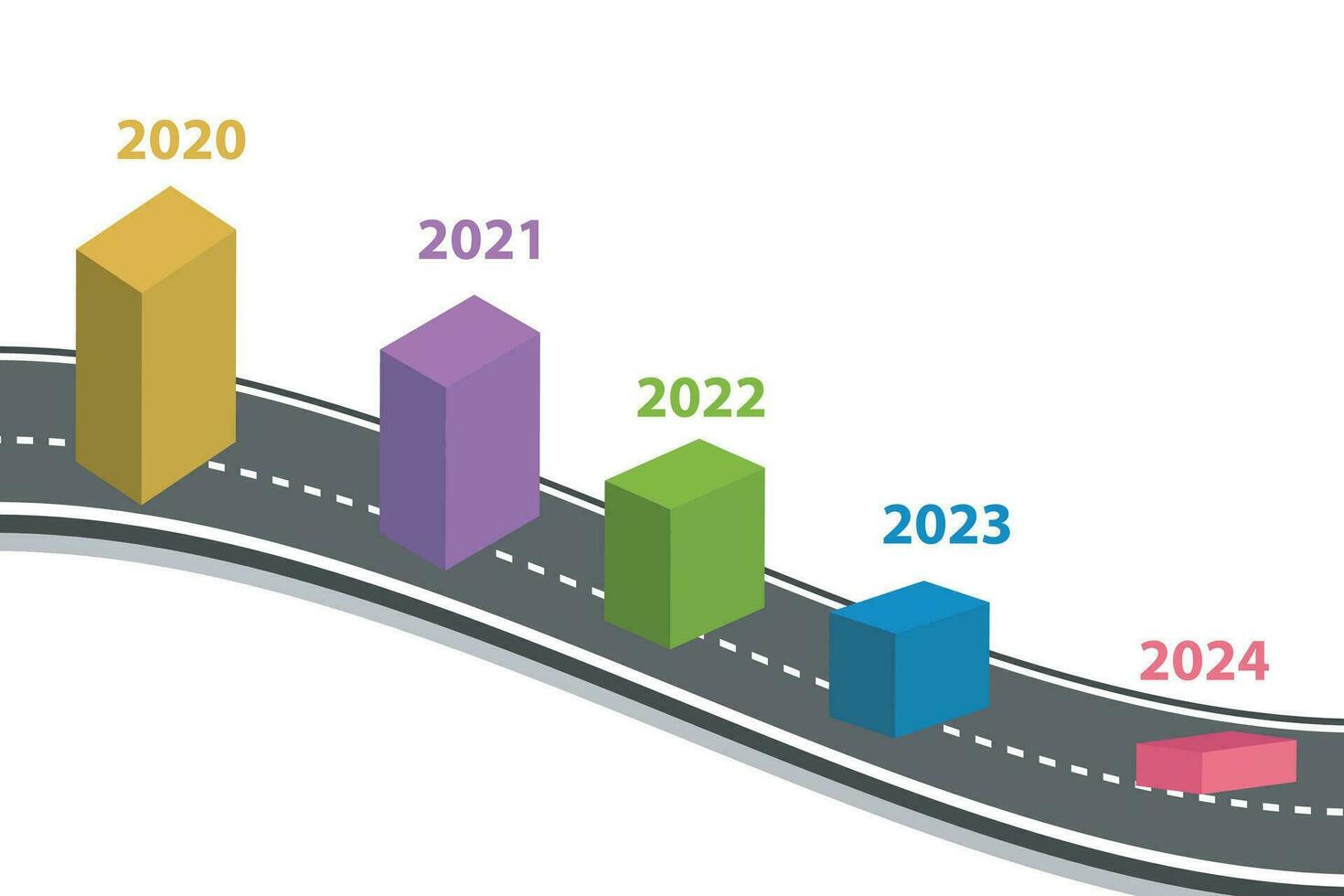 2020

2021

2022

2023

2024