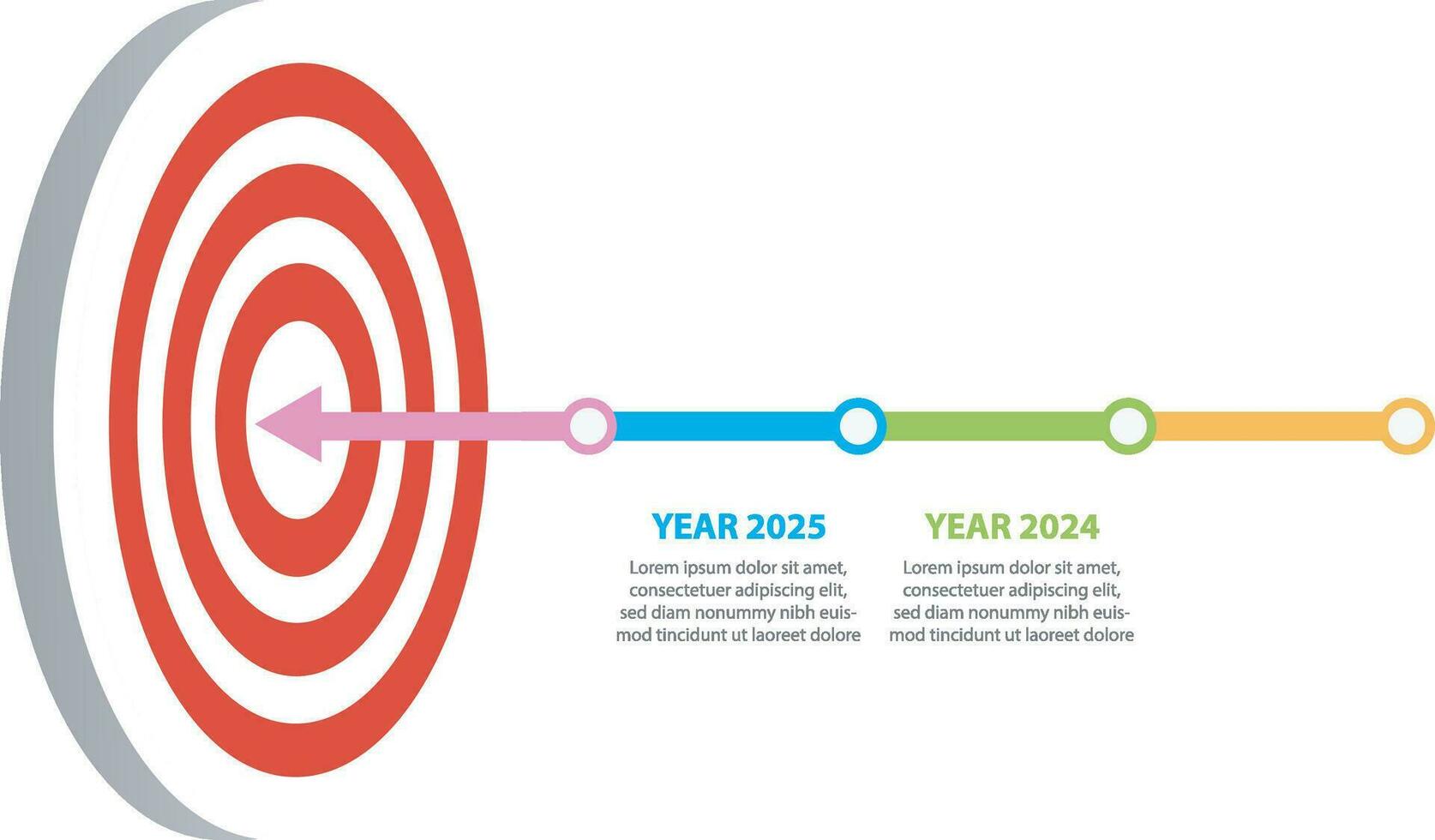 YEAR 2025

Lorem ipsum dolor sit amet, consectetuer adipiscing elit, sed diam nonummy nibh euismod tincidunt ut laoreet dolore

YEAR 2024

Lorem ipsum dolor sit amet, consectetuer adipiscing elit, sed diam nonummy nibh euismod tincidunt ut laoreet dolore