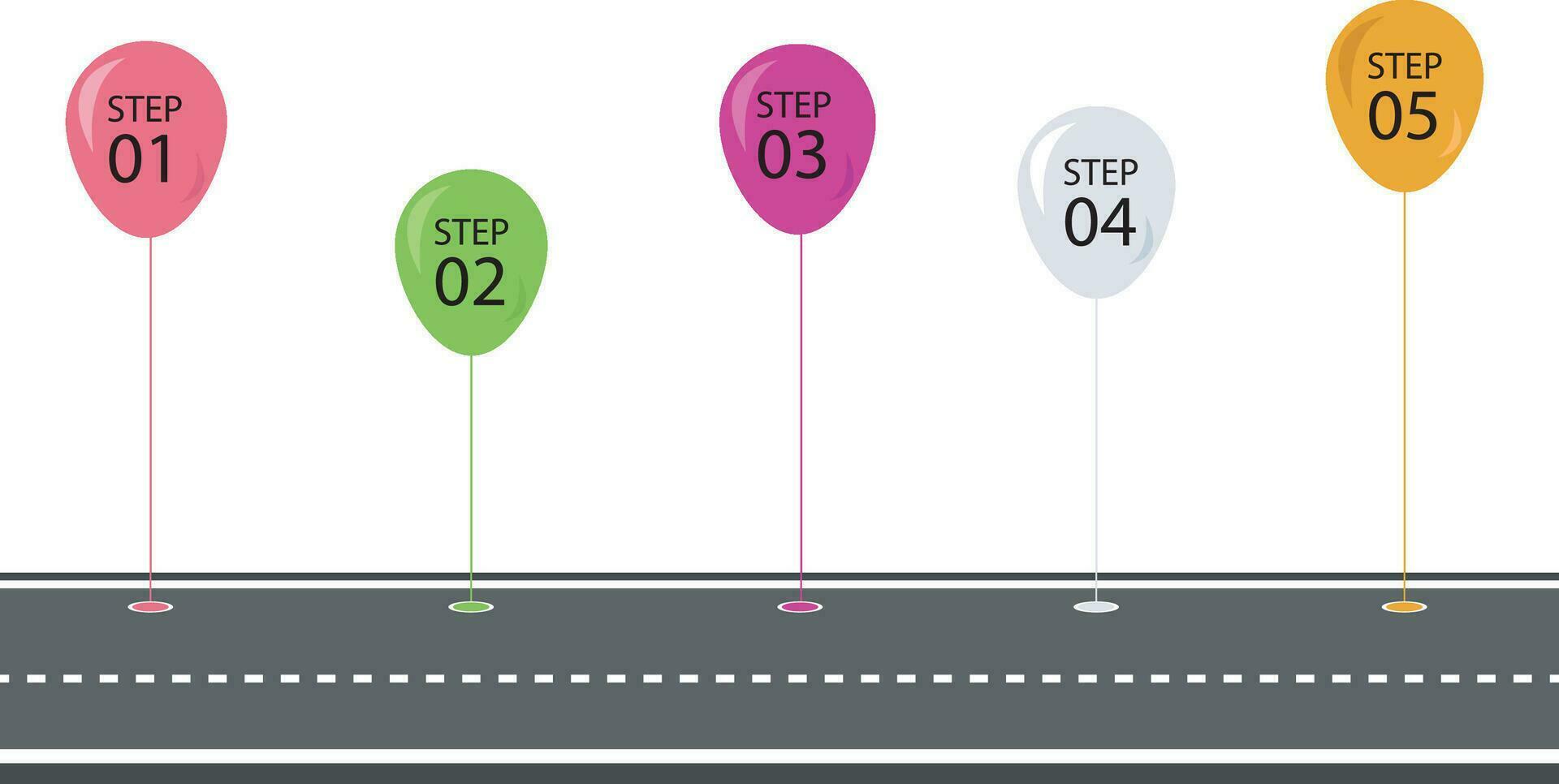 STEP 01

STEP 02

STEP 03

STEP 04

STEP 05