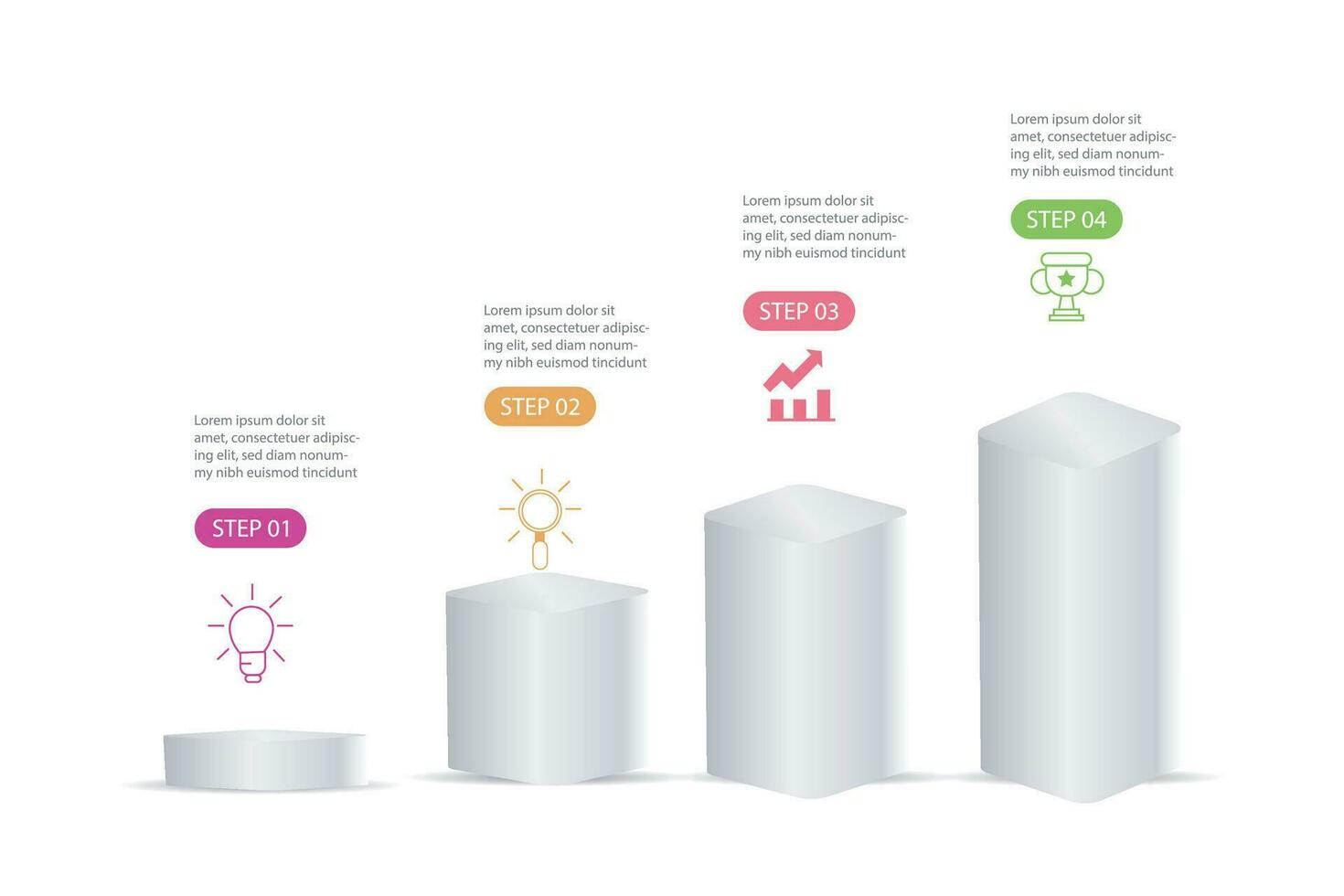 Lorem ipsum dolor sit amet, consectetuer adipiscing elit, sed diam nonummy nibh euismod tincidunt

STEP 01

Lorem ipsum dolor sit amet, consectetuer adipiscing elit, sed diam nonummy nibh euismod tincidunt

STEP 02

Lorem ipsum dolor sit amet, consectetuer adipiscing elit, sed diam nonummy nibh euismod tincidunt

STEP 03

Lorem ipsum dolor sit amet, consectetuer adipiscing elit, sed diam nonummy nibh euismod tincidunt

STEP 04