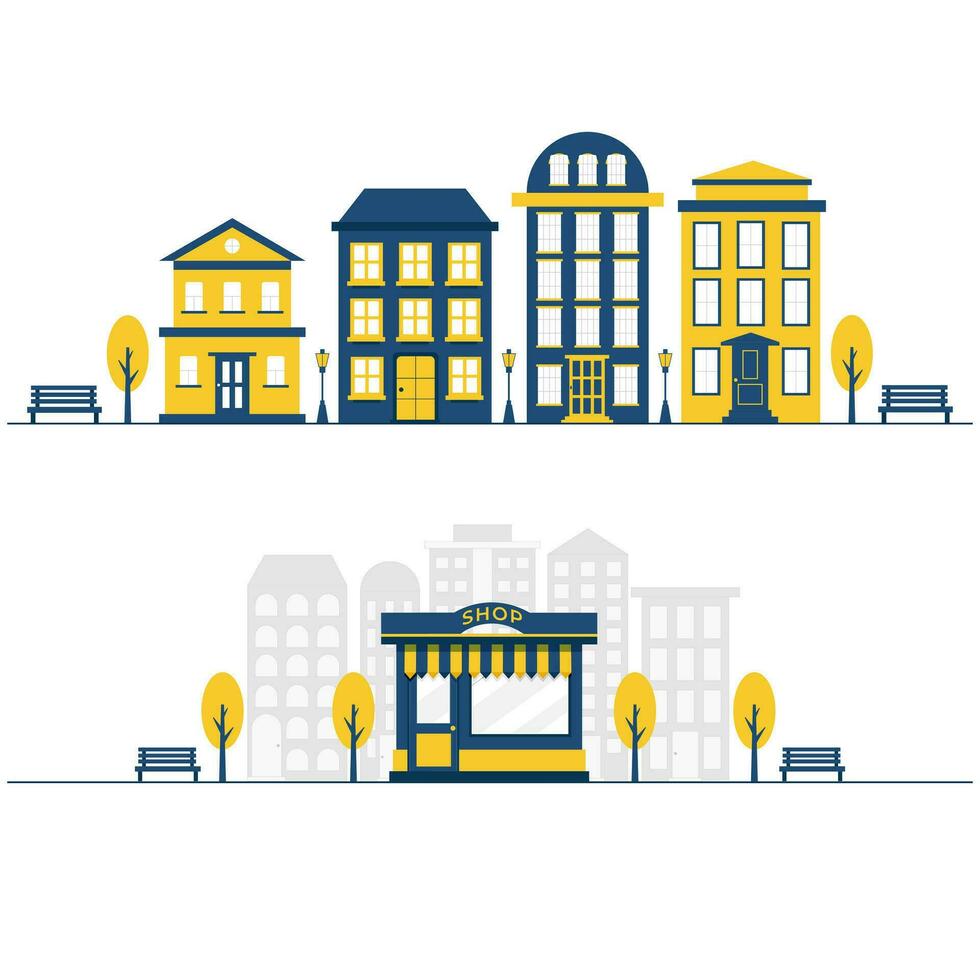 SHOP