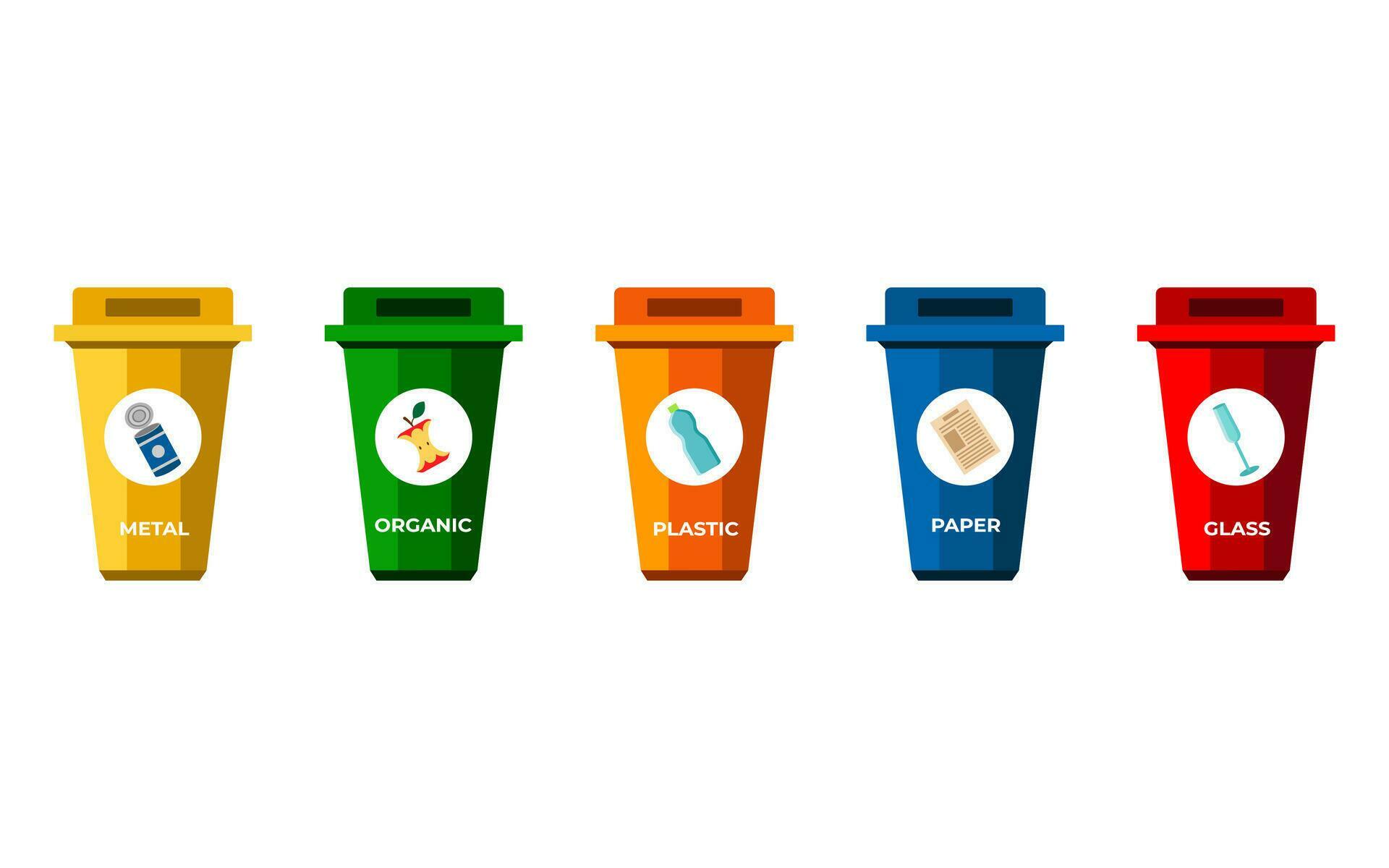 METAL

ORGANIC

PLASTIC

PAPER

GLASS