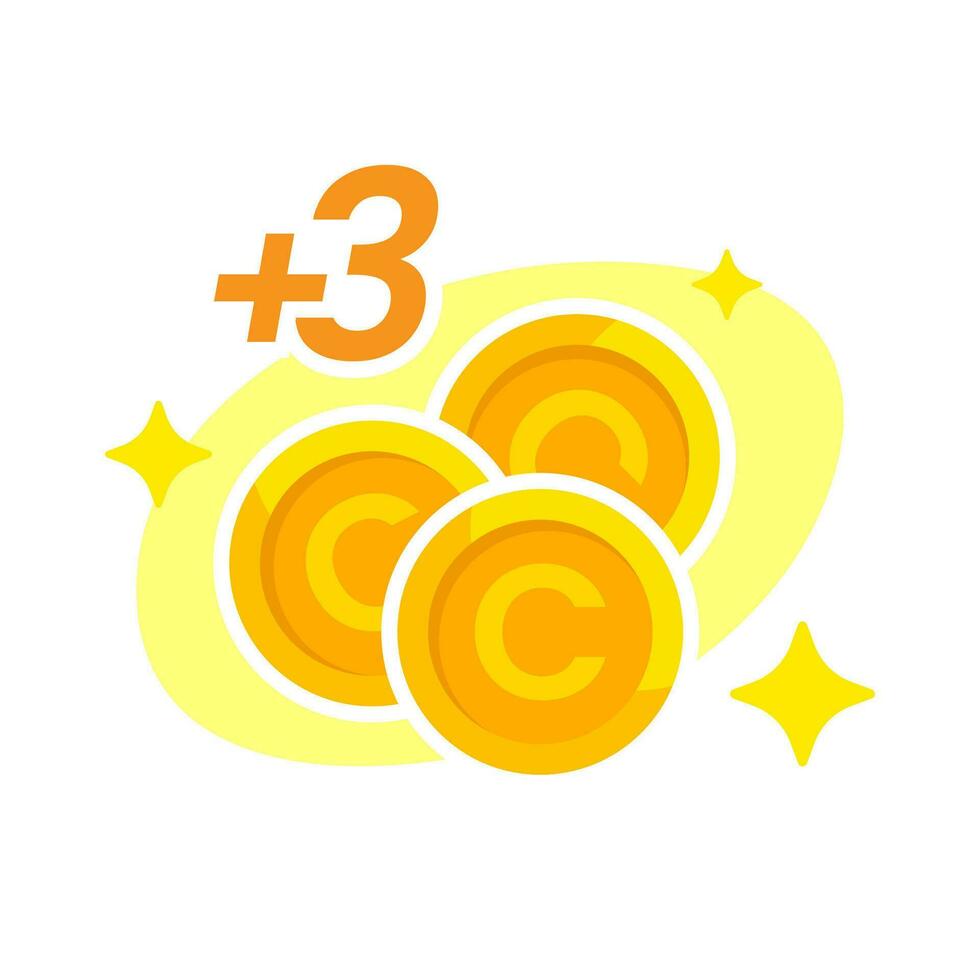 +3

C C C