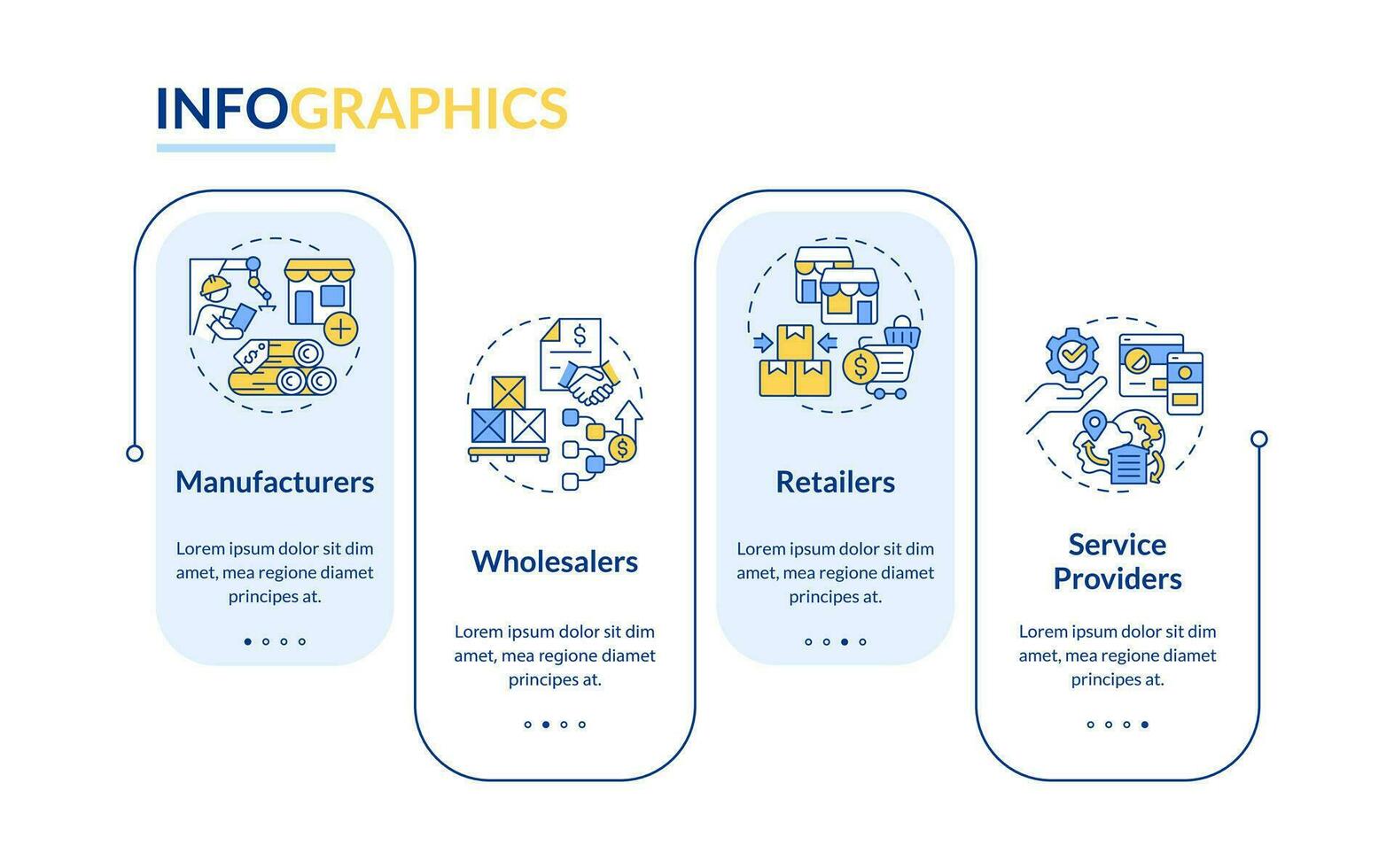 INFOGRAPHICS

Manufacturers

Lorem ipsum dolor sit dim amet, mea regione diamet principes at.

Wholesalers

Lorem ipsum dolor sit dim amet, mea regione diamet principes at.

Retailers

Lorem ipsum dolor sit dim amet, mea regione diamet principes at.

Service Providers

Lorem ipsum dolor sit dim amet, mea regione diamet principes at.