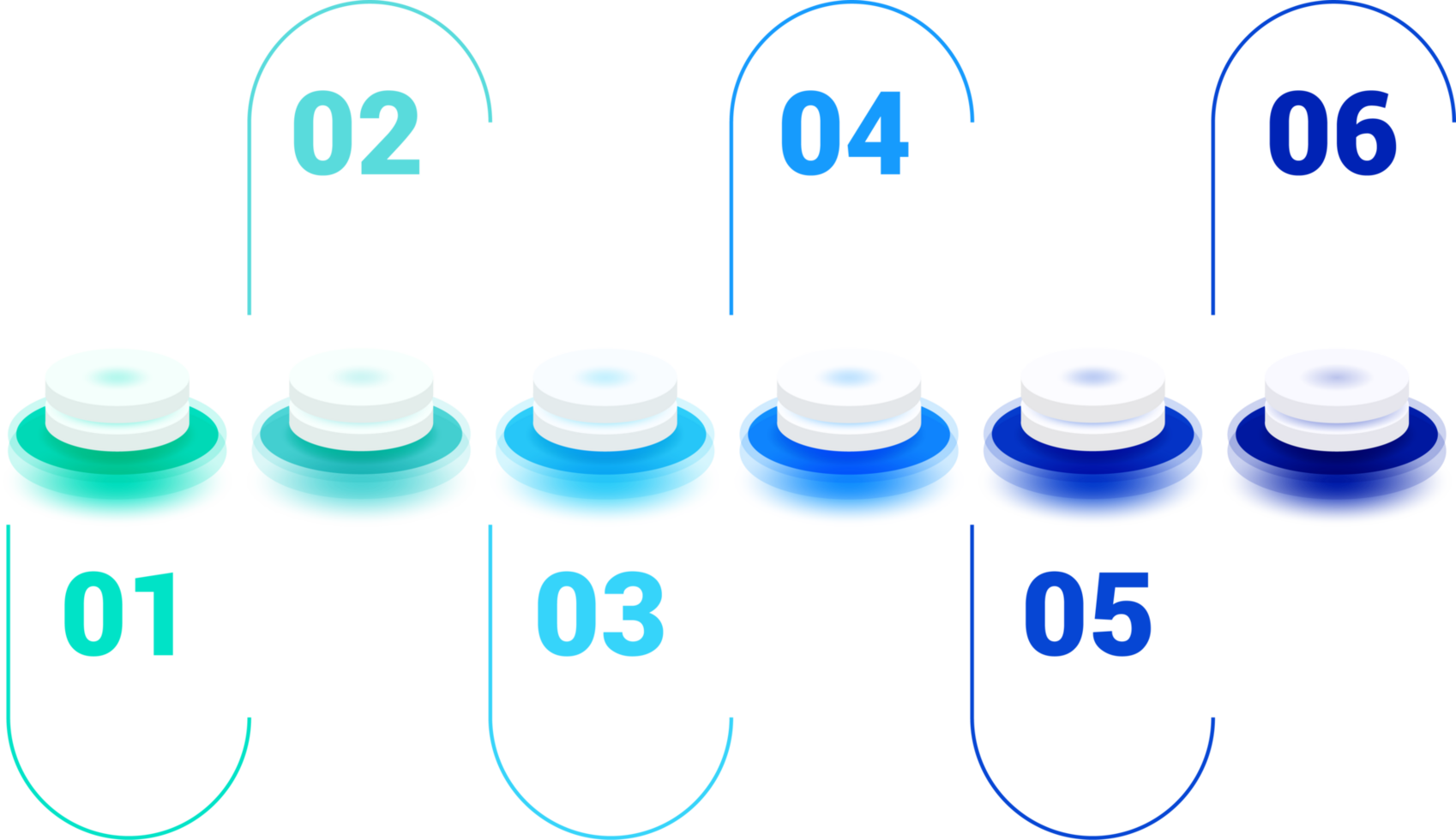 02

04

06

01

03

05