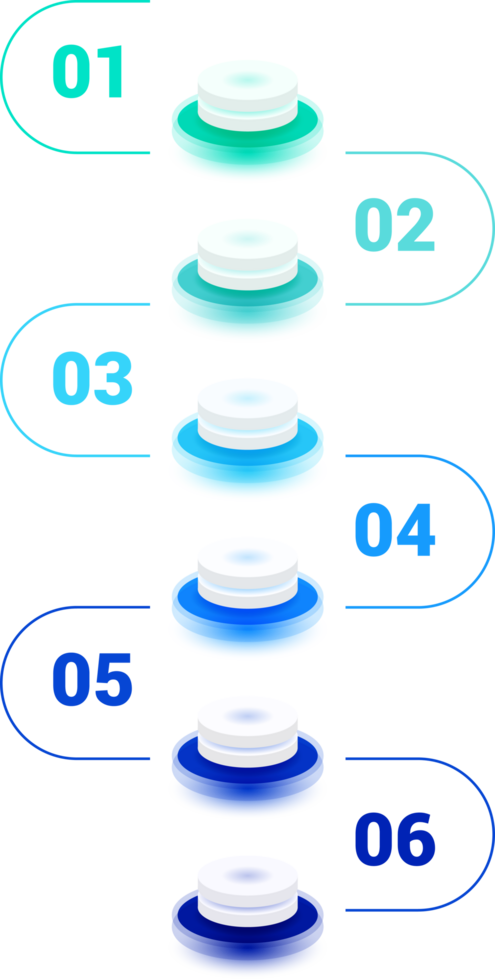 01

02

03

04

05

06