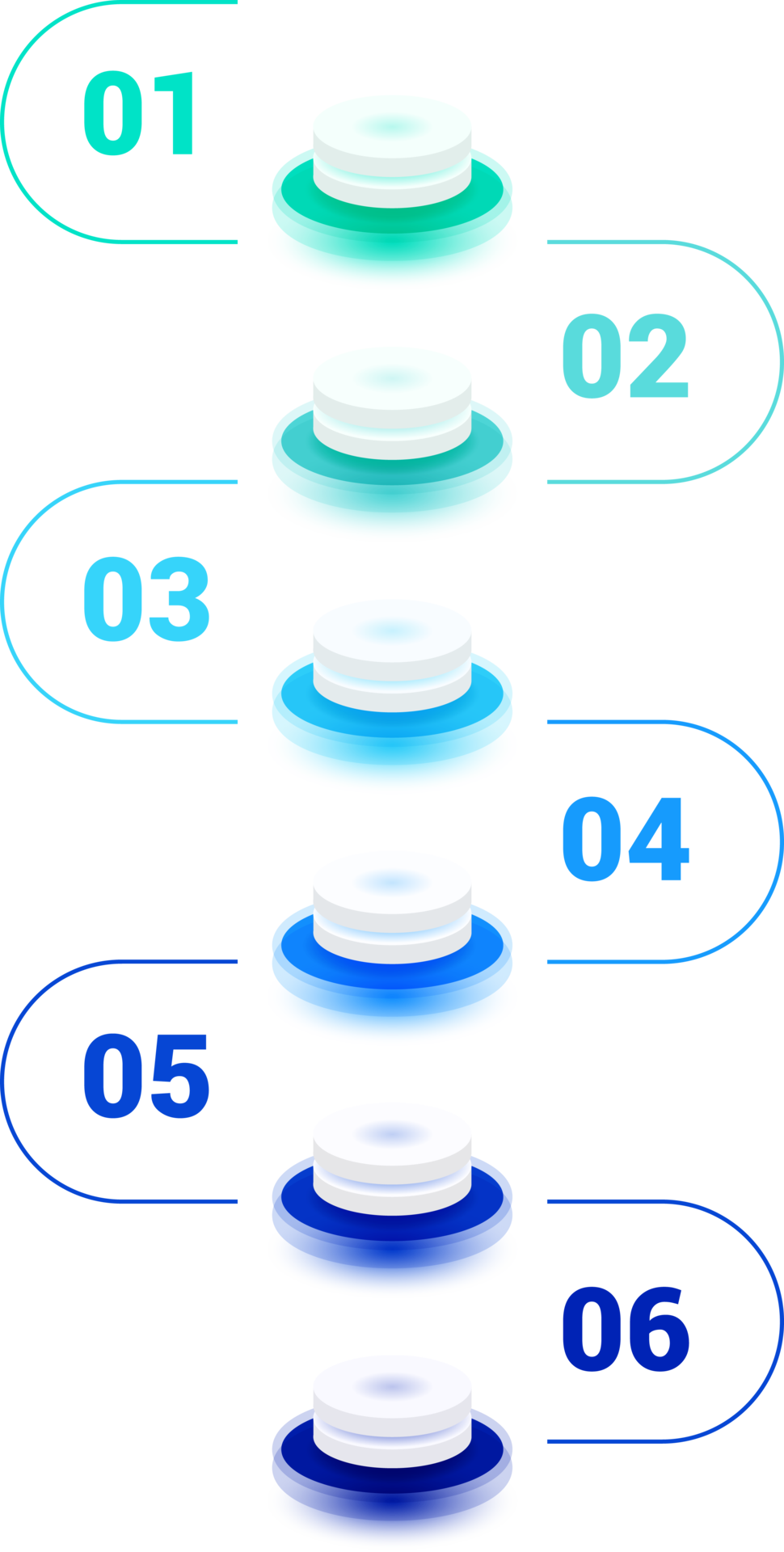 01

02

03

04

05

06