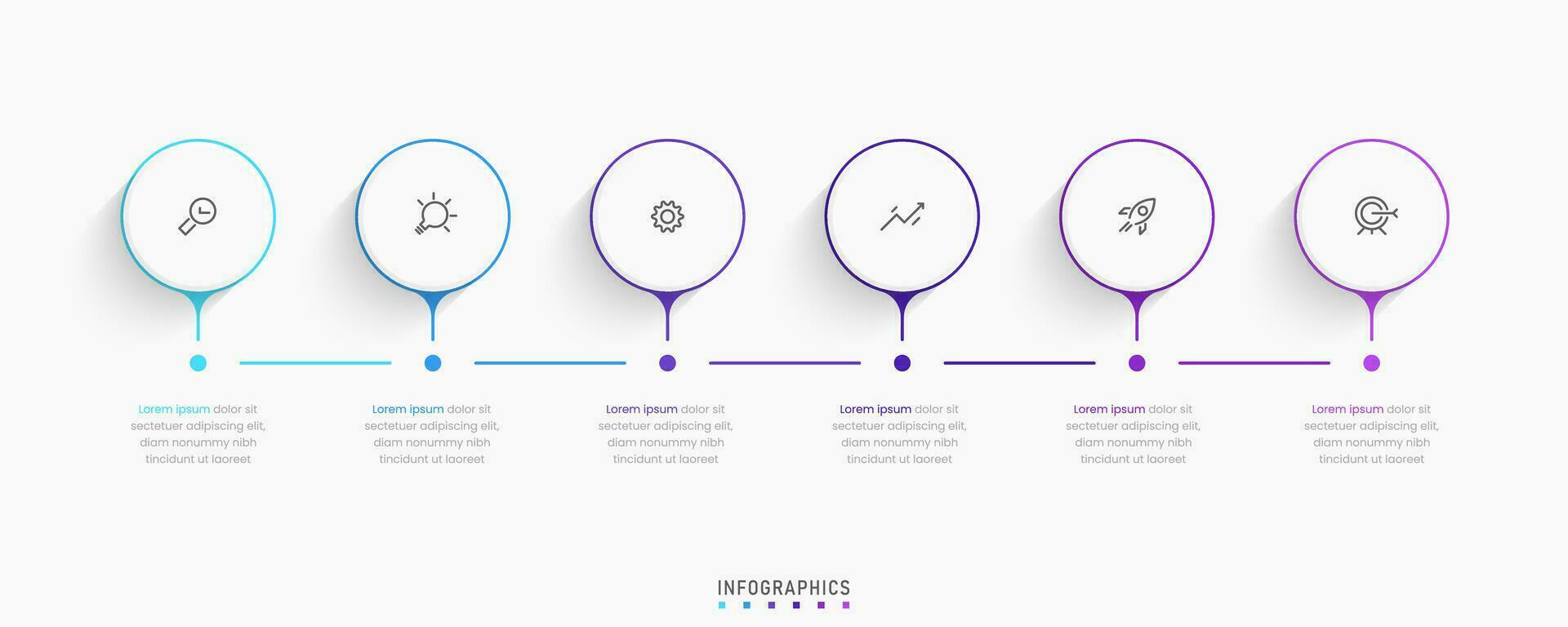 Lorem ipsum dolor sit sectetuer adipiscing elit, diam nonummy nibh tincidunt ut laoreet

Lorem ipsum dolor sit sectetuer adipiscing elit, diam nonummy nibh tincidunt ut laoreet

Lorem ipsum dolor sit sectetuer adipiscing elit, diam nonummy nibh tincidunt ut laoreet

Lorem ipsum dolor sit sectetuer adipiscing elit, diam nonummy nibh tincidunt ut laoreet

Lorem ipsum dolor sit sectetuer adipiscing elit, diam nonummy nibh tincidunt ut laoreet

Lorem ipsum dolor sit sectetuer adipiscing elit, diam nonummy nibh tincidunt ut laoreet

INFOGRAPHICS