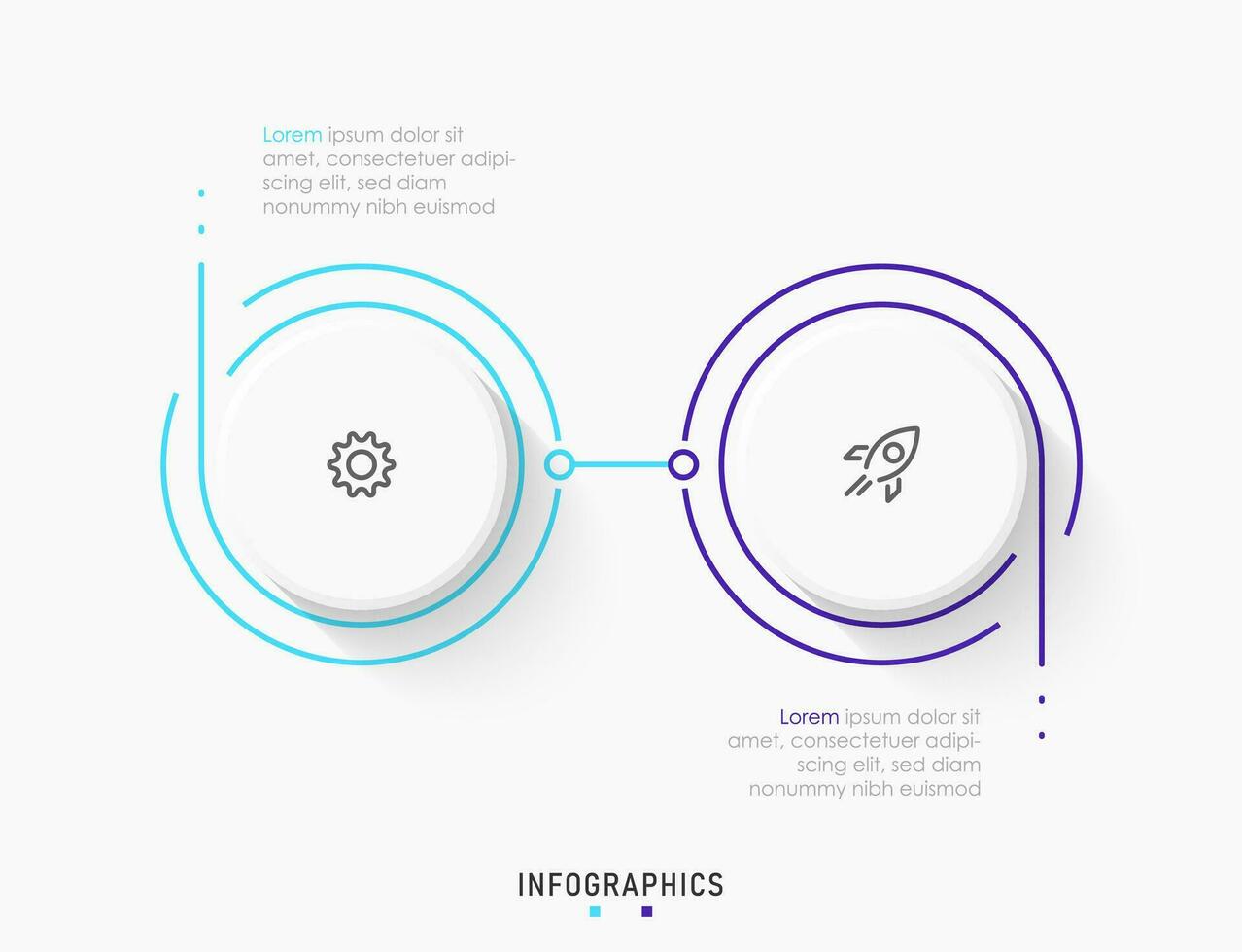 Lorem ipsum dolor sit amet, consectetuer adipiscing elit, sed diam nonummy nibh euismod

Lorem ipsum dolor sit amet, consectetuer adipiscing elit, sed diam nonummy nibh euismod

INFOGRAPHICS