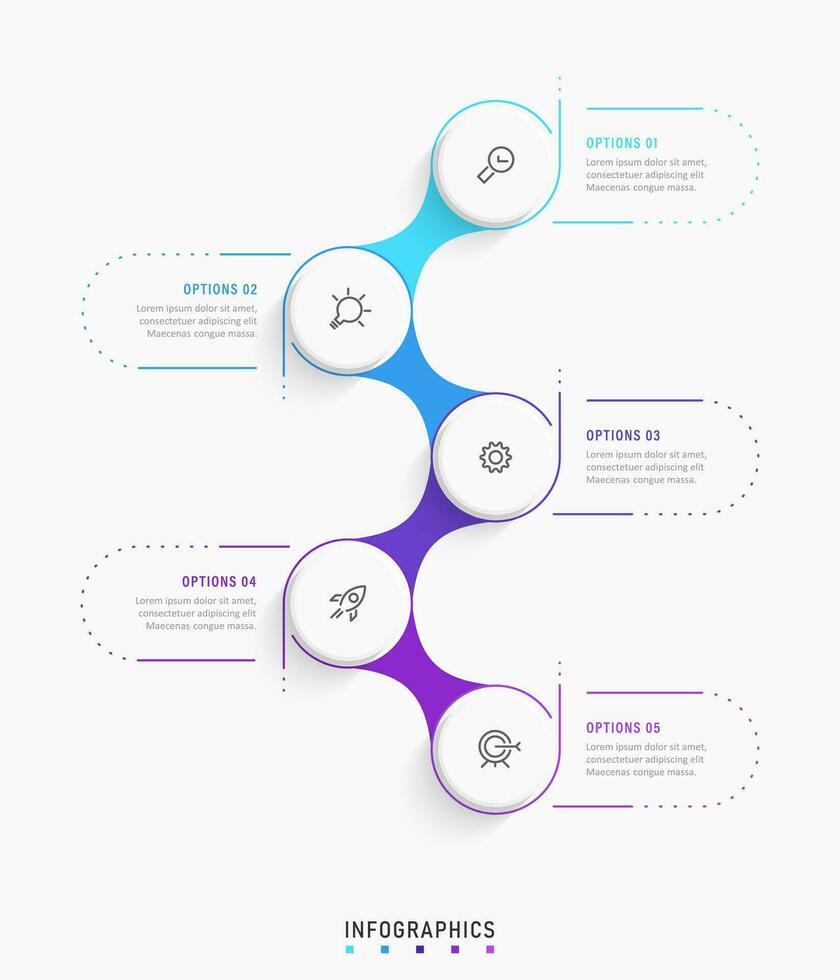 OPTIONS 01
Lorem ipsum dolor sit amet, consectetuer adipiscing elit Maecenas congue massa.

OPTIONS 02
Lorem ipsum dolor sit amet, consectetuer adipiscing elit Maecenas congue massa.

OPTIONS 03
Lorem ipsum dolor sit amet, consectetuer adipiscing elit Maecenas congue massa.

OPTIONS 04
Lorem ipsum dolor sit amet, consectetuer adipiscing elit Maecenas congue massa.

OPTIONS 05
Lorem ipsum dolor sit amet, consectetuer adipiscing elit Maecenas congue massa.

INFOGRAPHICS