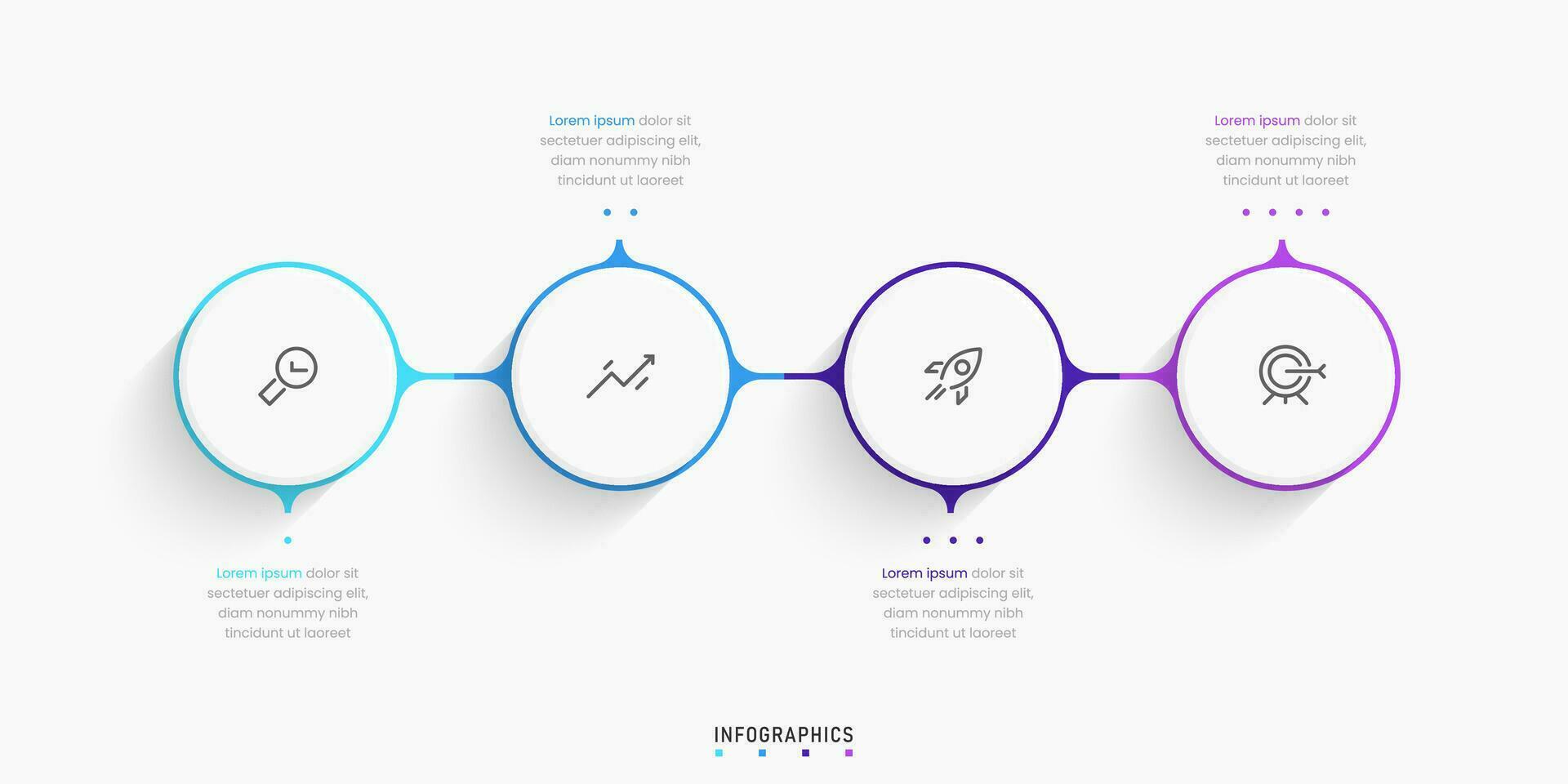 Lorem ipsum dolor sit sectetuer adipiscing elit, diam nonummy nibh tincidunt ut laoreet

Lorem ipsum dolor sit sectetuer adipiscing elit, diam nonummy nibh tincidunt ut laoreet

Lorem ipsum dolor sit sectetuer adipiscing elit, diam nonummy nibh tincidunt ut laoreet

Lorem ipsum dolor sit sectetuer adipiscing elit, diam nonummy nibh tincidunt ut laoreet

INFOGRAPHICS