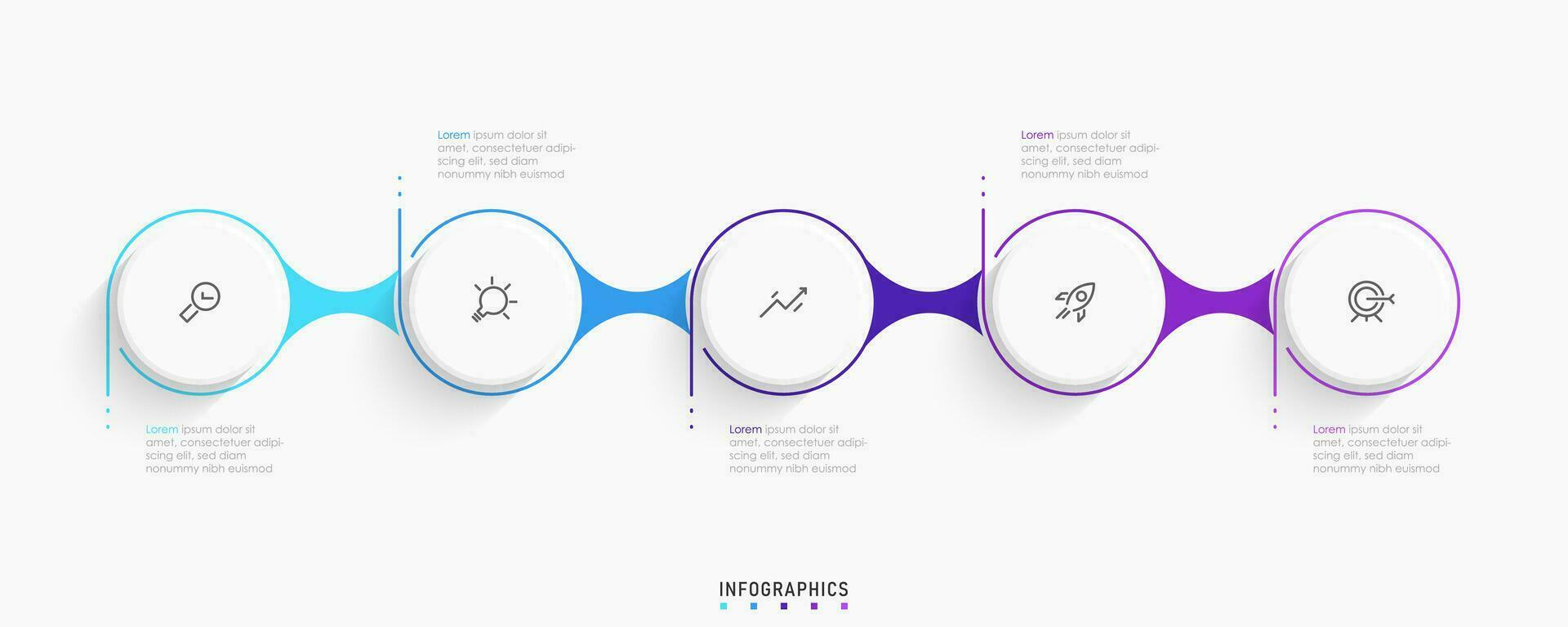 Lorem ipsum dolor sit amet, consectetuer adipiscing elit, sed diam nonummy nibh euismod

Lorem ipsum dolor sit amet, consectetuer adipiscing elit, sed diam nonummy nibh euismod

Lorem ipsum dolor sit amet, consectetuer adipiscing elit, sed diam nonummy nibh euismod

Lorem ipsum dolor sit amet, consectetuer adipiscing elit, sed diam nonummy nibh euismod

Lorem ipsum dolor sit amet, consectetuer adipiscing elit, sed diam nonummy nibh euismod

INFOGRAPHICS