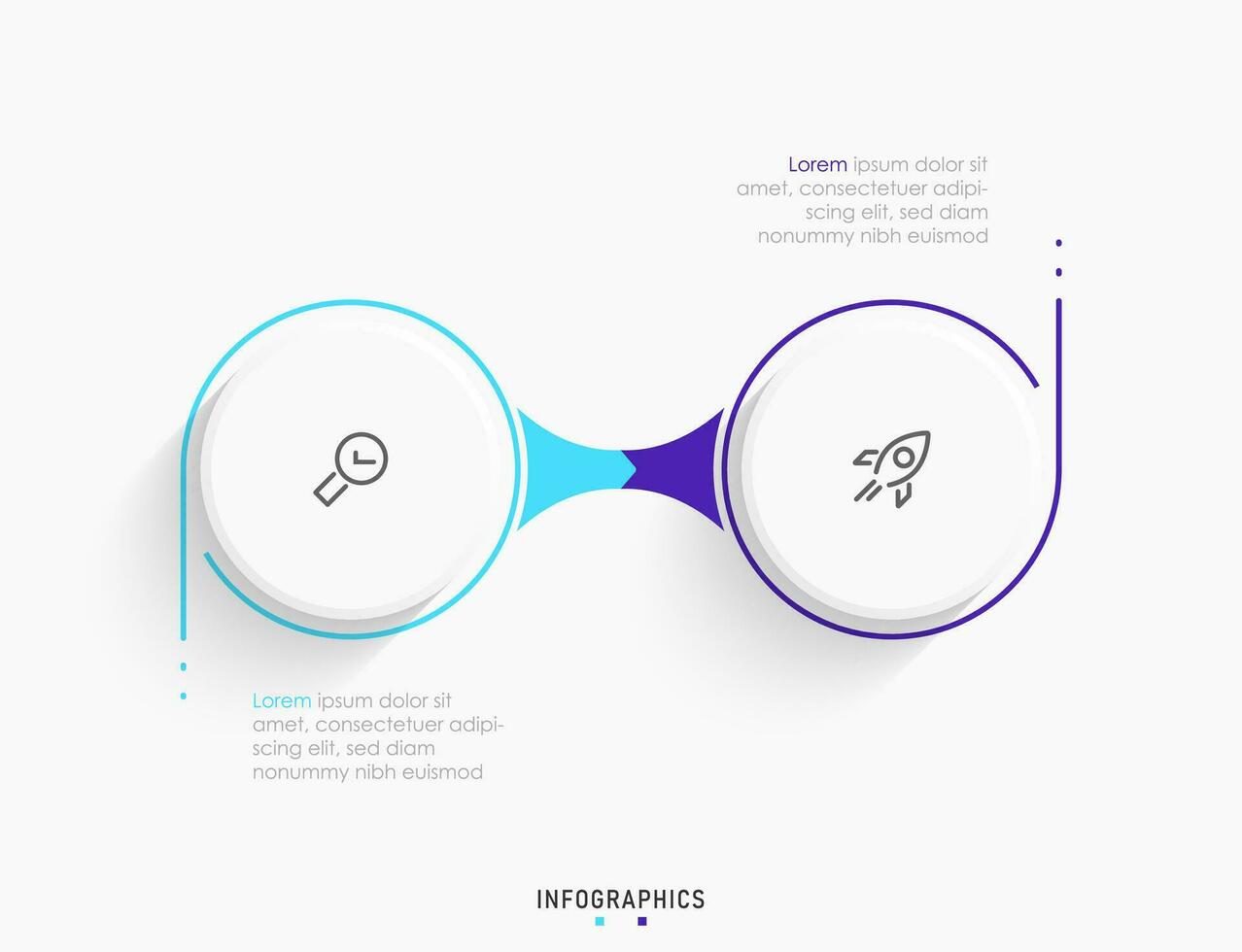 Lorem ipsum dolor sit amet, consectetuer adipiscing elit, sed diam nonummy nibh euismod

Lorem ipsum dolor sit amet, consectetuer adipiscing elit, sed diam nonummy nibh euismod

INFOGRAPHICS