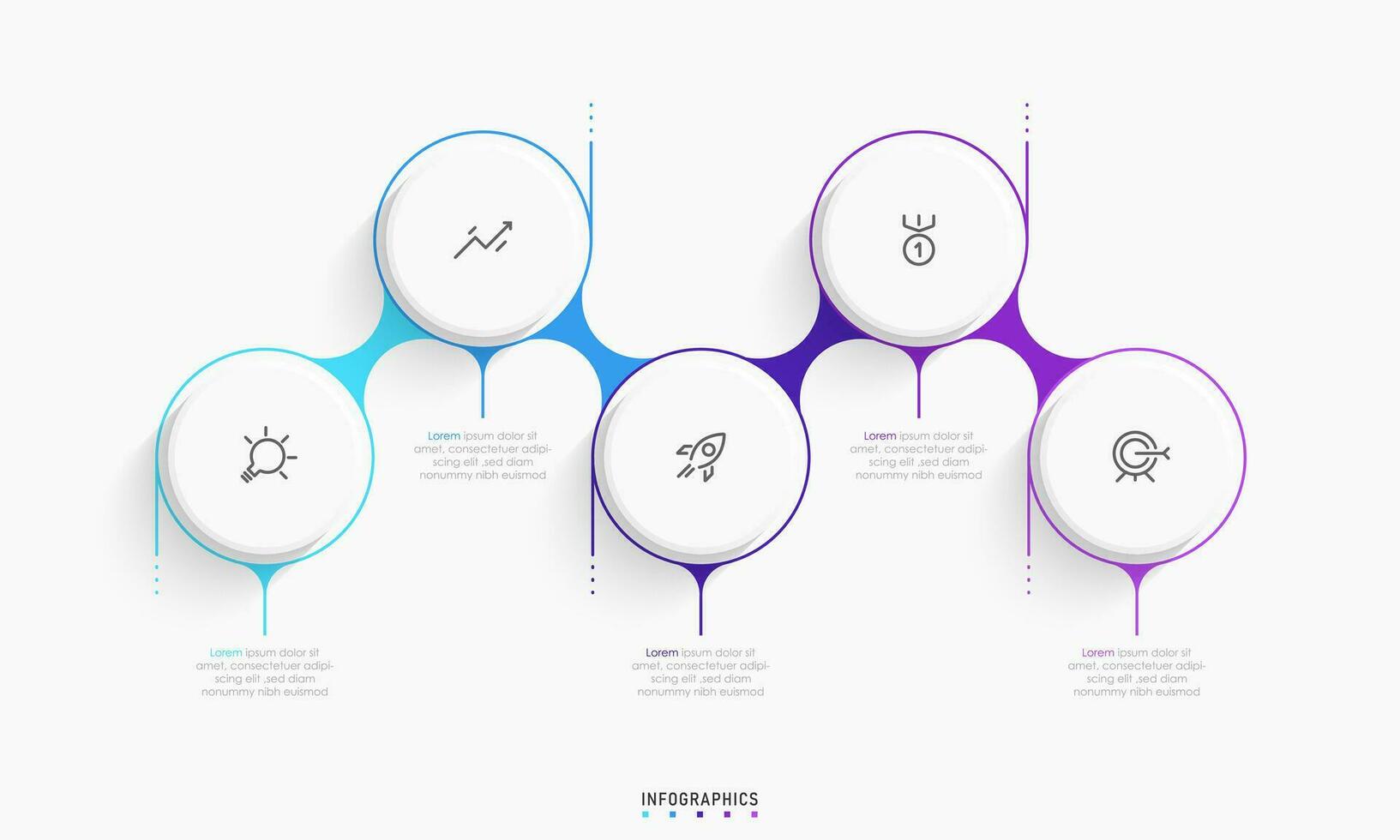 1

Lorem ipsum dolor sit amet, consectetuer adipiscing elit ,sed diam nonummy nibh euismod

Lorem ipsum dolor sit amet, consectetuer adipiscing elit ,sed diam nonummy nibh euismod

Lorem ipsum dolor sit amet, consectetuer adipiscing elit ,sed diam nonummy nibh euismod

Lorem ipsum dolor sit amet, consectetuer adipiscing elit ,sed diam nonummy nibh euismod

Lorem ipsum dolor sit amet, consectetuer adipiscing elit ,sed diam nonummy nibh euismod

INFOGRAPHICS