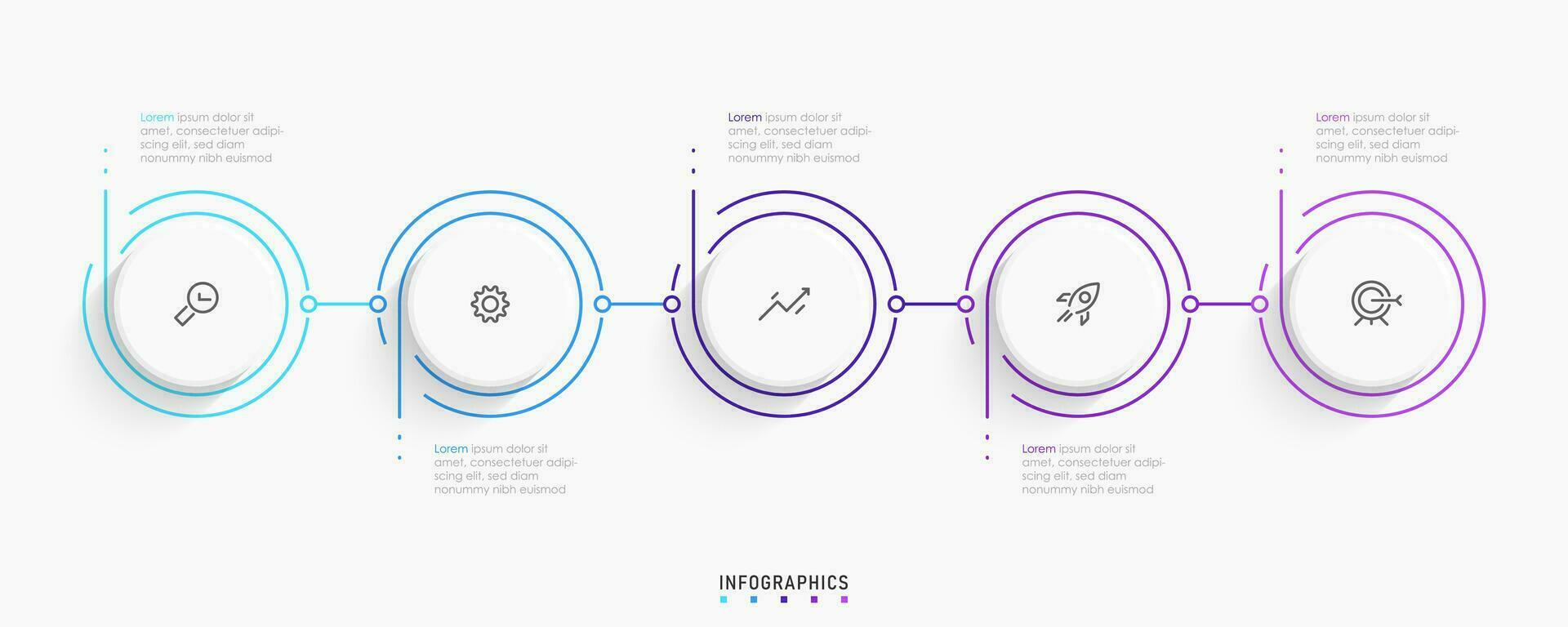 Lorem ipsum dolor sit amet, consectetuer adipiscing elit, sed diam nonummy nibh euismod

Lorem ipsum dolor sit amet, consectetuer adipiscing elit, sed diam nonummy nibh euismod

Lorem ipsum dolor sit amet, consectetuer adipiscing elit, sed diam nonummy nibh euismod

Lorem ipsum dolor sit amet, consectetuer adipiscing elit, sed diam nonummy nibh euismod

Lorem ipsum dolor sit amet, consectetuer adipiscing elit, sed diam nonummy nibh euismod

INFOGRAPHICS