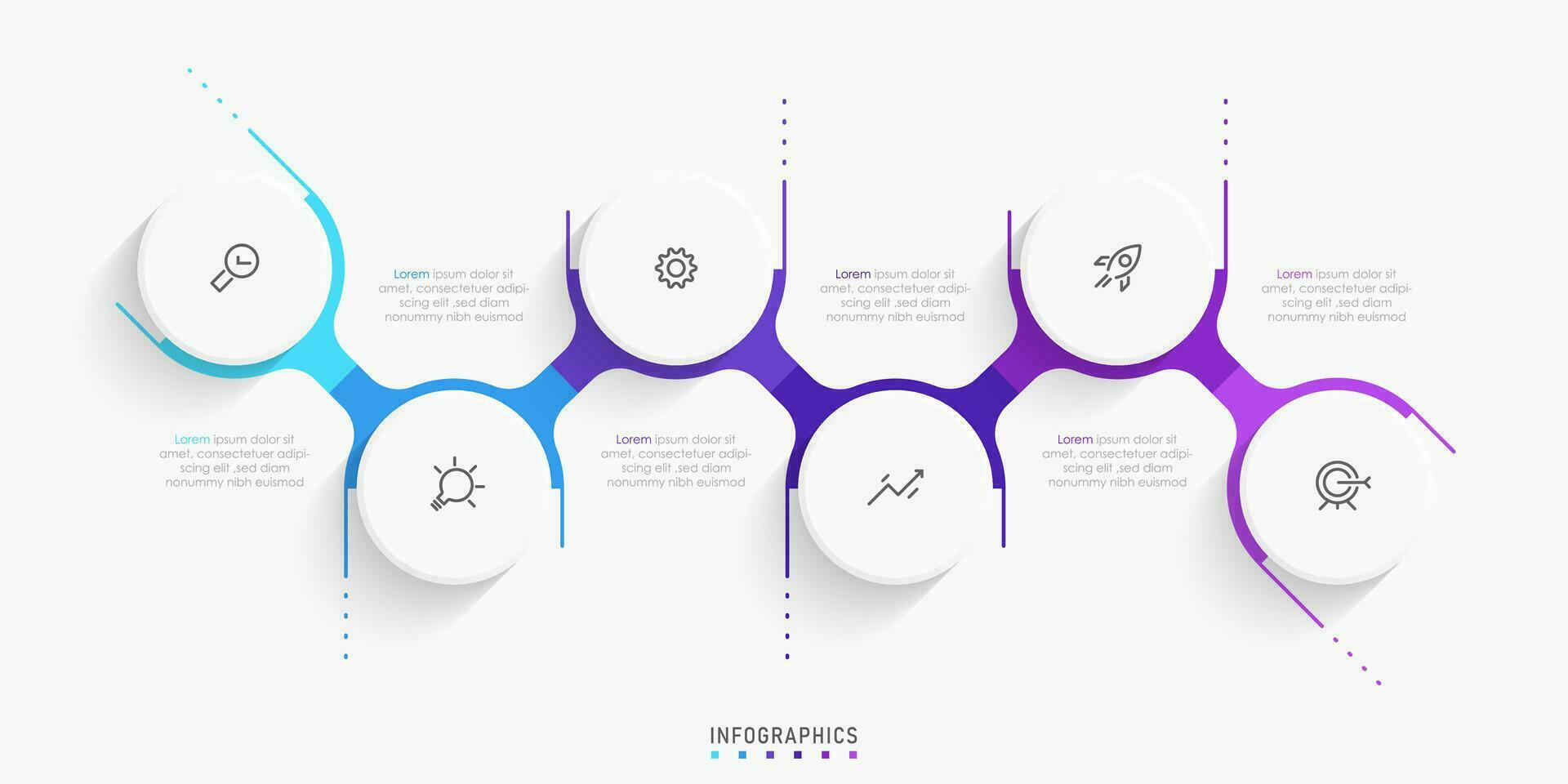 Lorem ipsum dolor sit amet, consectetuer adipiscing elit ,sed diam nonummy nibh euismod

Lorem ipsum dolor sit amet, consectetuer adipiscing elit ,sed diam nonummy nibh euismod

Lorem ipsum dolor sit amet, consectetuer adipiscing elit ,sed diam nonummy nibh euismod

Lorem ipsum dolor sit amet, consectetuer adipiscing elit ,sed diam nonummy nibh euismod

Lorem ipsum dolor sit amet, consectetuer adipiscing elit ,sed diam nonummy nibh euismod

Lorem ipsum dolor sit amet, consectetuer adipiscing elit ,sed diam nonummy nibh euismod

INFOGRAPHICS