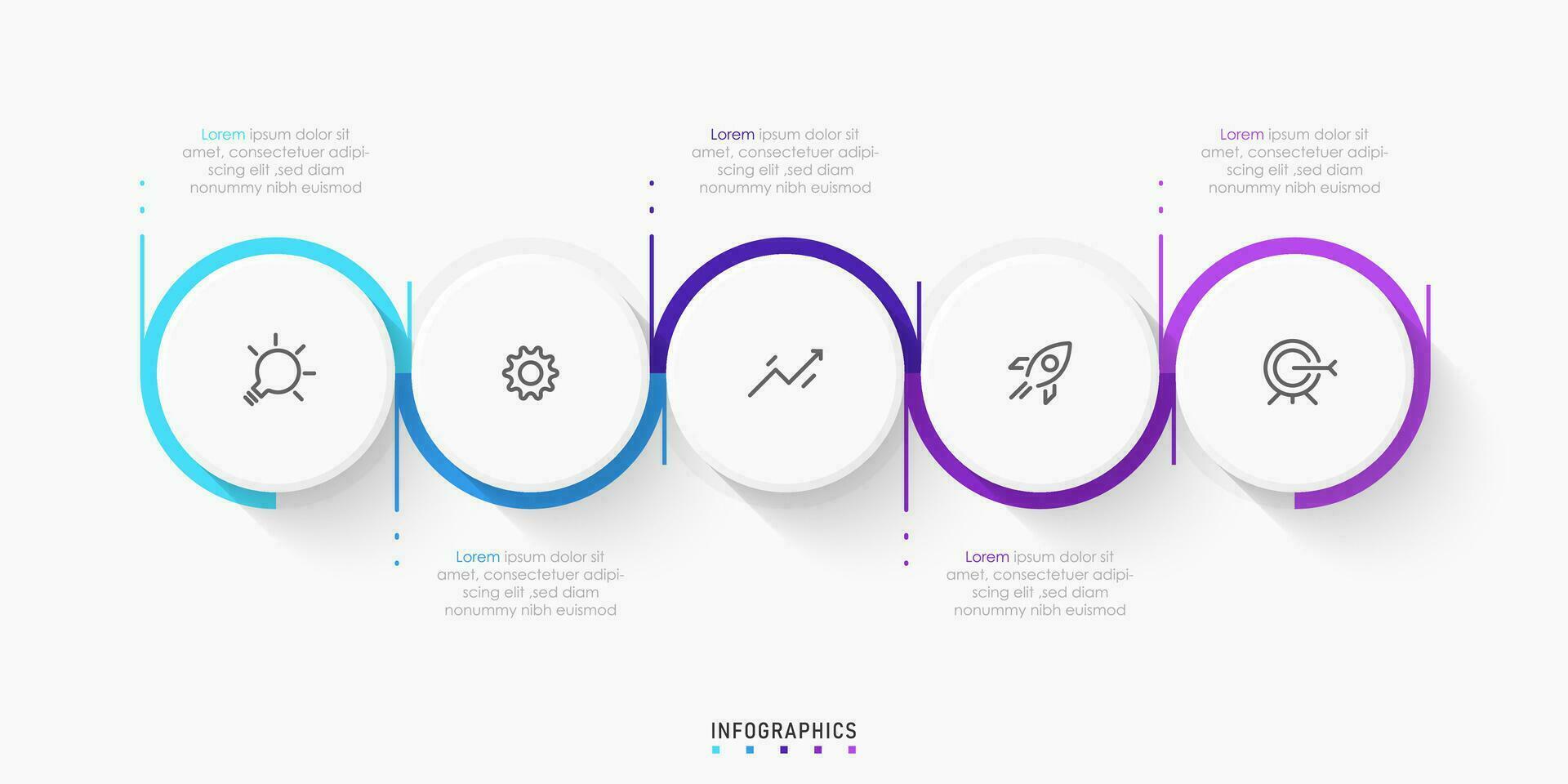 Lorem ipsum dolor sit amet, consectetuer adipiscing elit ,sed diam nonummy nibh euismod

Lorem ipsum dolor sit amet, consectetuer adipiscing elit ,sed diam nonummy nibh euismod

Lorem ipsum dolor sit amet, consectetuer adipiscing elit ,sed diam nonummy nibh euismod

Lorem ipsum dolor sit amet, consectetuer adipiscing elit ,sed diam nonummy nibh euismod

Lorem ipsum dolor sit amet, consectetuer adipiscing elit ,sed diam nonummy nibh euismod

INFOGRAPHICS