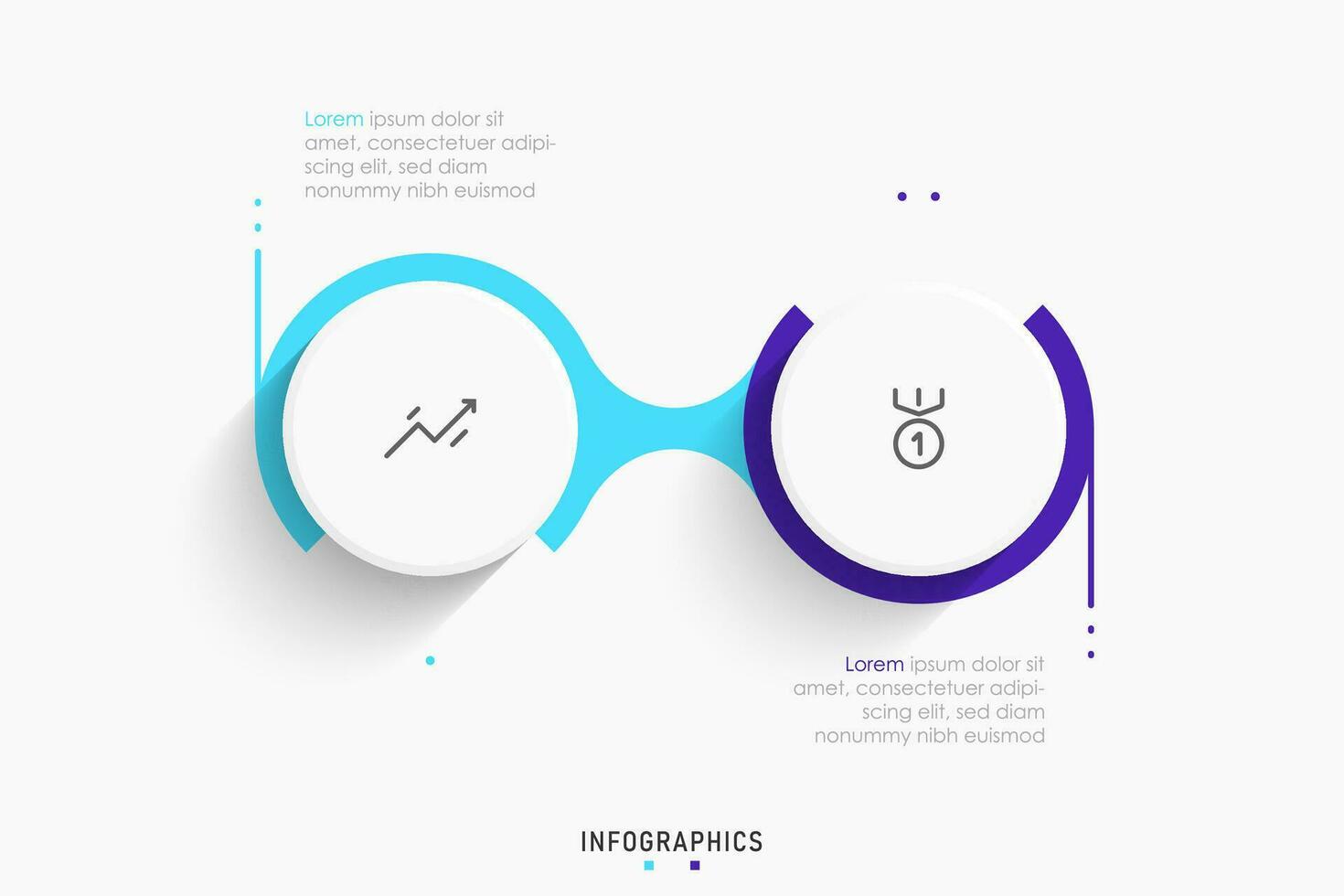 Lorem ipsum dolor sit amet, consectetuer adipiscing elit, sed diam nonummy nibh euismod

1

Lorem ipsum dolor sit amet, consectetuer adipiscing elit, sed diam nonummy nibh euismod

INFOGRAPHICS