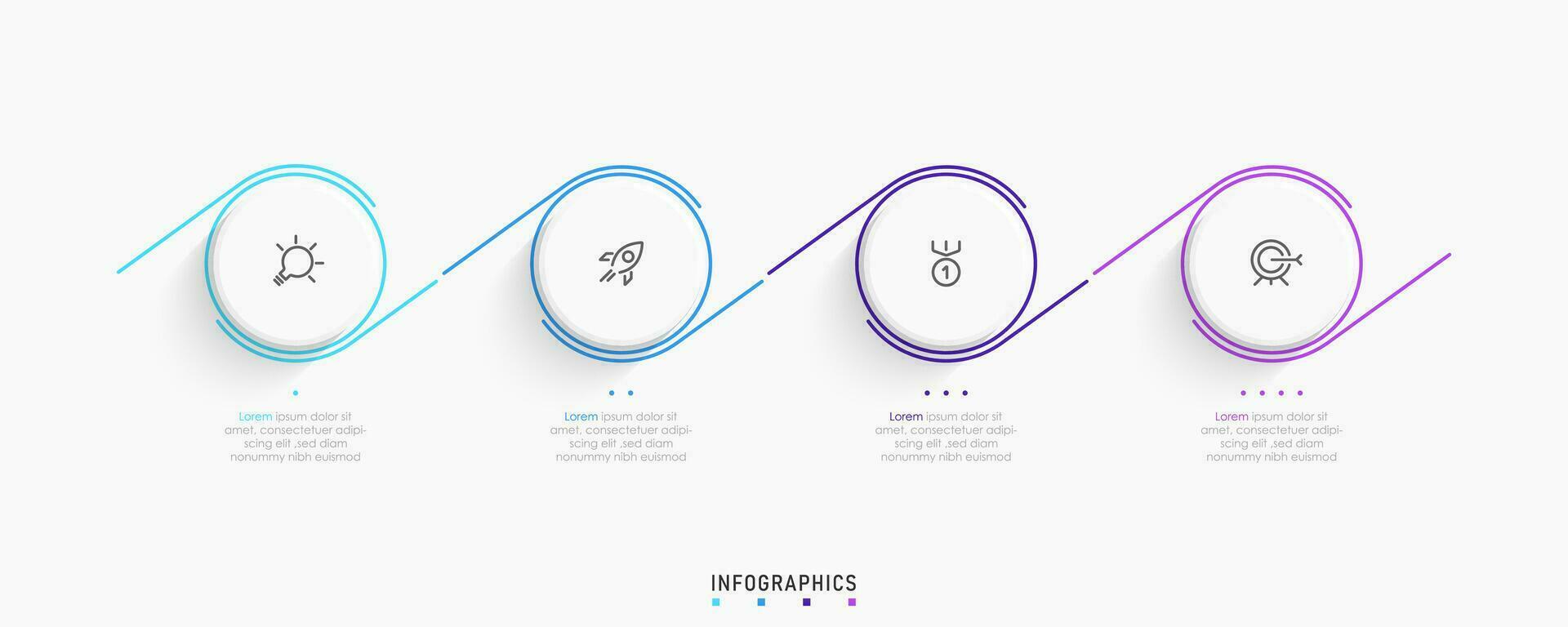 1

Lorem ipsum dolor sit amet, consectetuer adipiscing elit ,sed diam nonummy nibh euismod

Lorem ipsum dolor sit amet, consectetuer adipiscing elit ,sed diam nonummy nibh euismod

Lorem ipsum dolor sit amet, consectetuer adipiscing elit ,sed diam nonummy nibh euismod

Lorem ipsum dolor sit amet, consectetuer adipiscing elit ,sed diam nonummy nibh euismod

INFOGRAPHICS