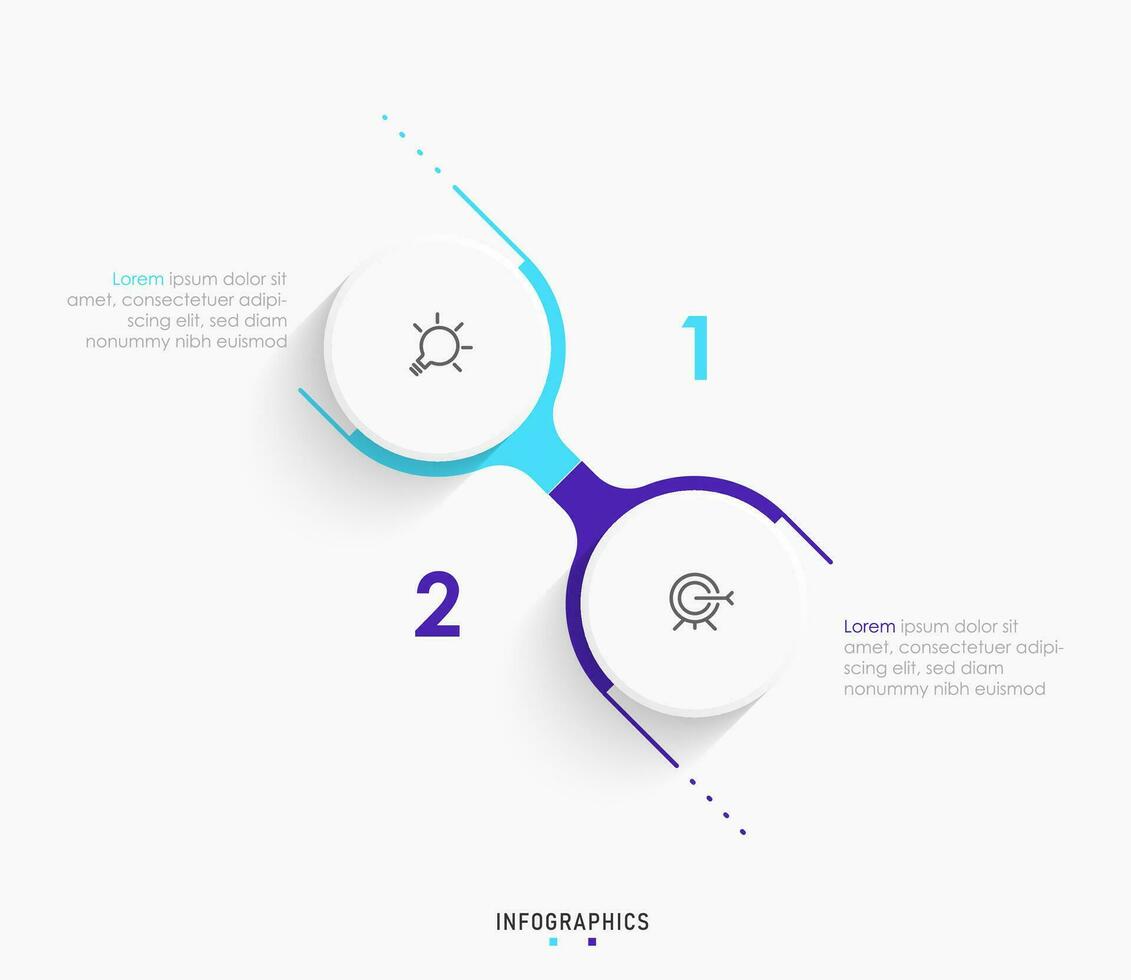 Lorem ipsum dolor sit amet, consectetuer adipiscing elit, sed diam nonummy nibh euismod

1

2

Lorem ipsum dolor sit amet, consectetuer adipiscing elit, sed diam nonummy nibh euismod

INFOGRAPHICS