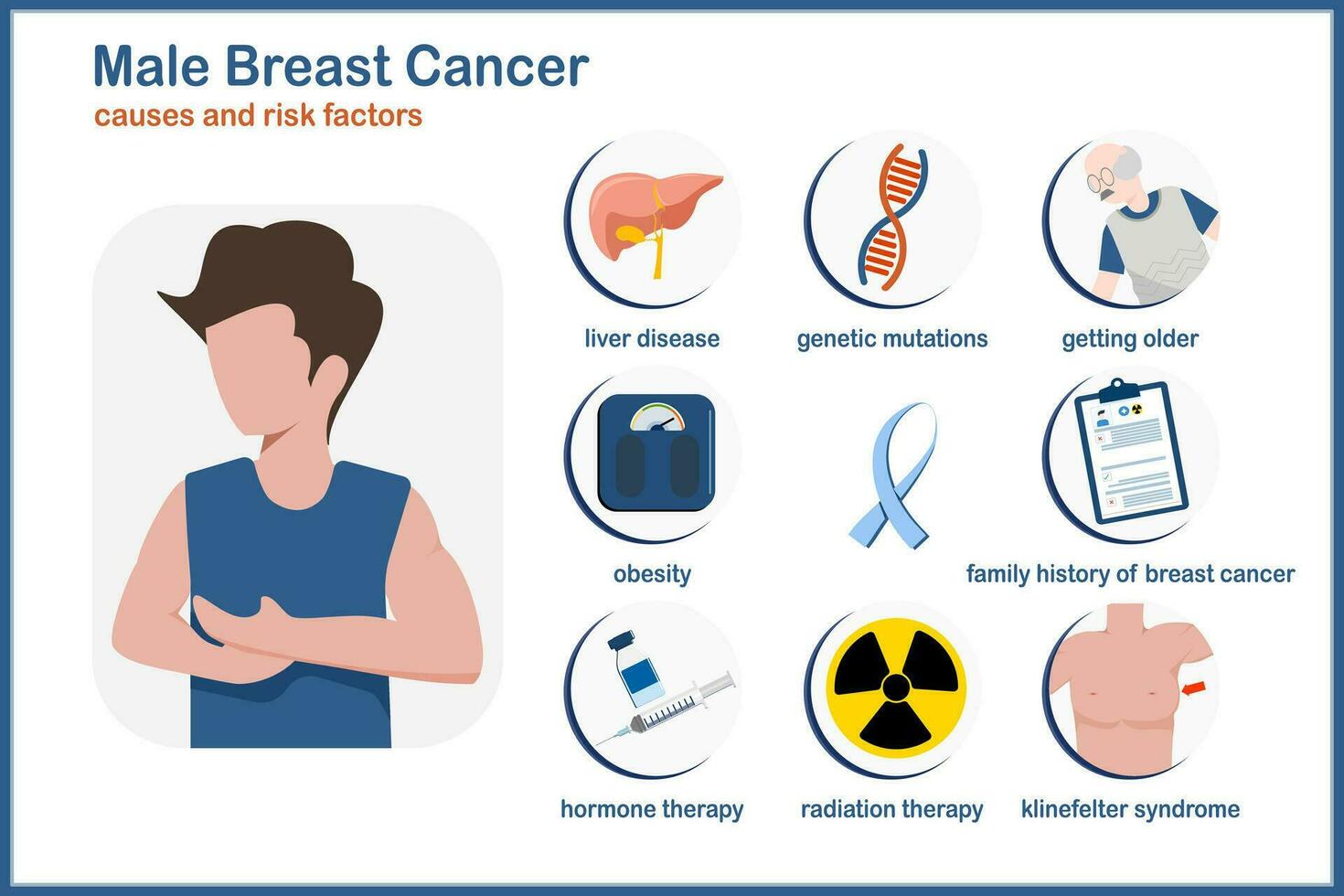 Male Breast Cancer
causes and risk factors

liver disease

genetic mutations

getting older

obesity

family history of breast cancer

hormone therapy

radiation therapy

klinefelter syndrome