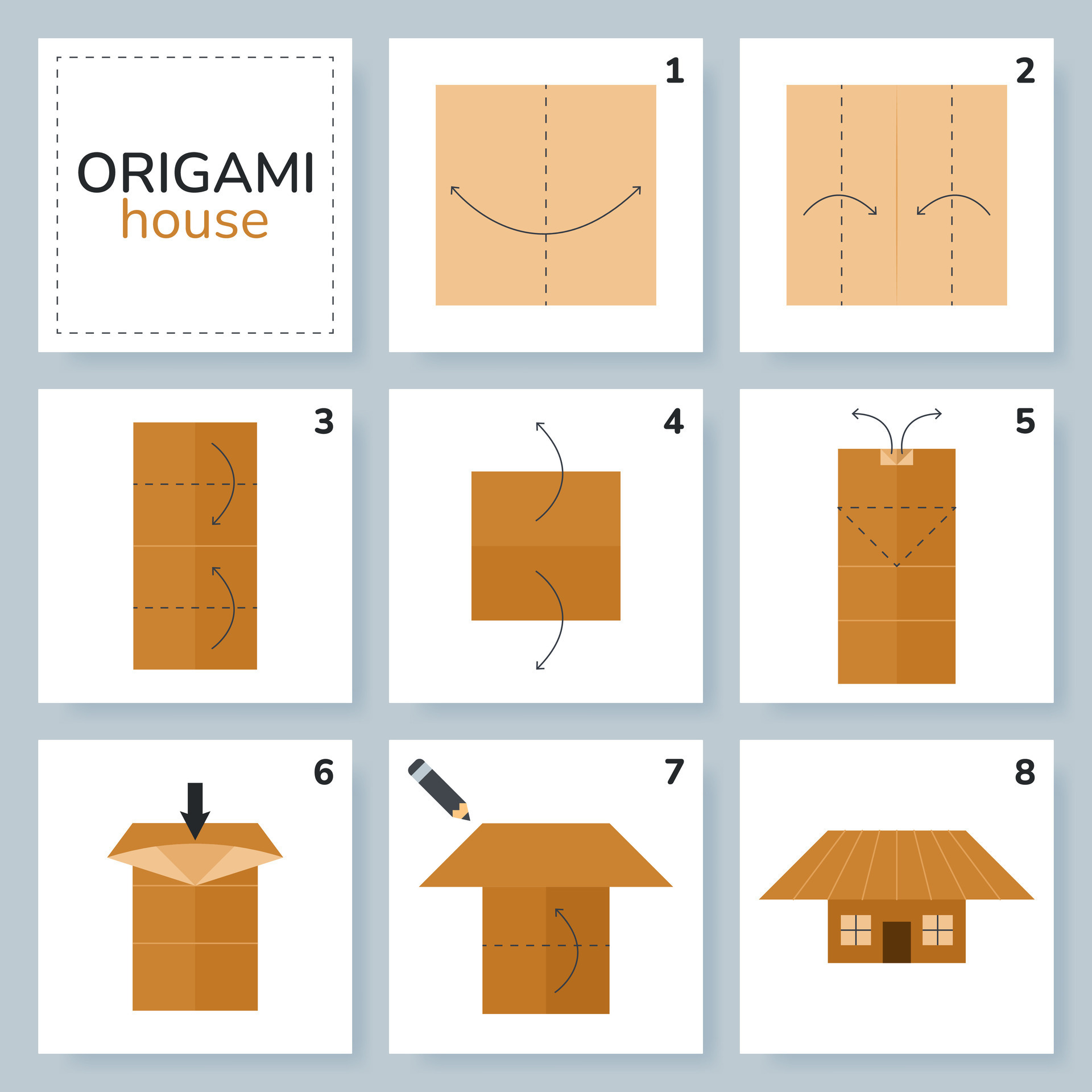 ORIGAMI
house

1

2

3

4

5

6

7

8