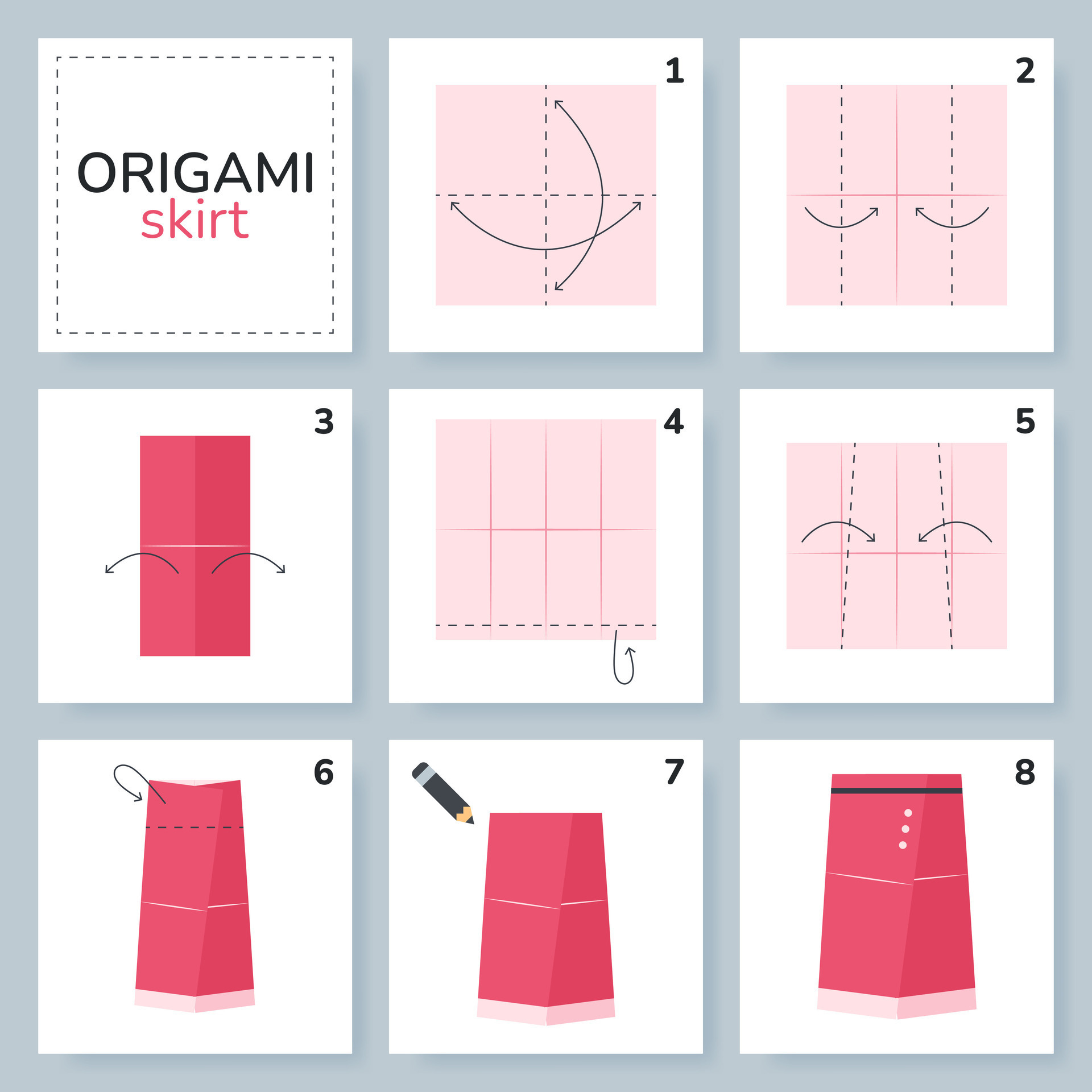 ORIGAMI
skirt

1

2

3

4

5

6

7

8