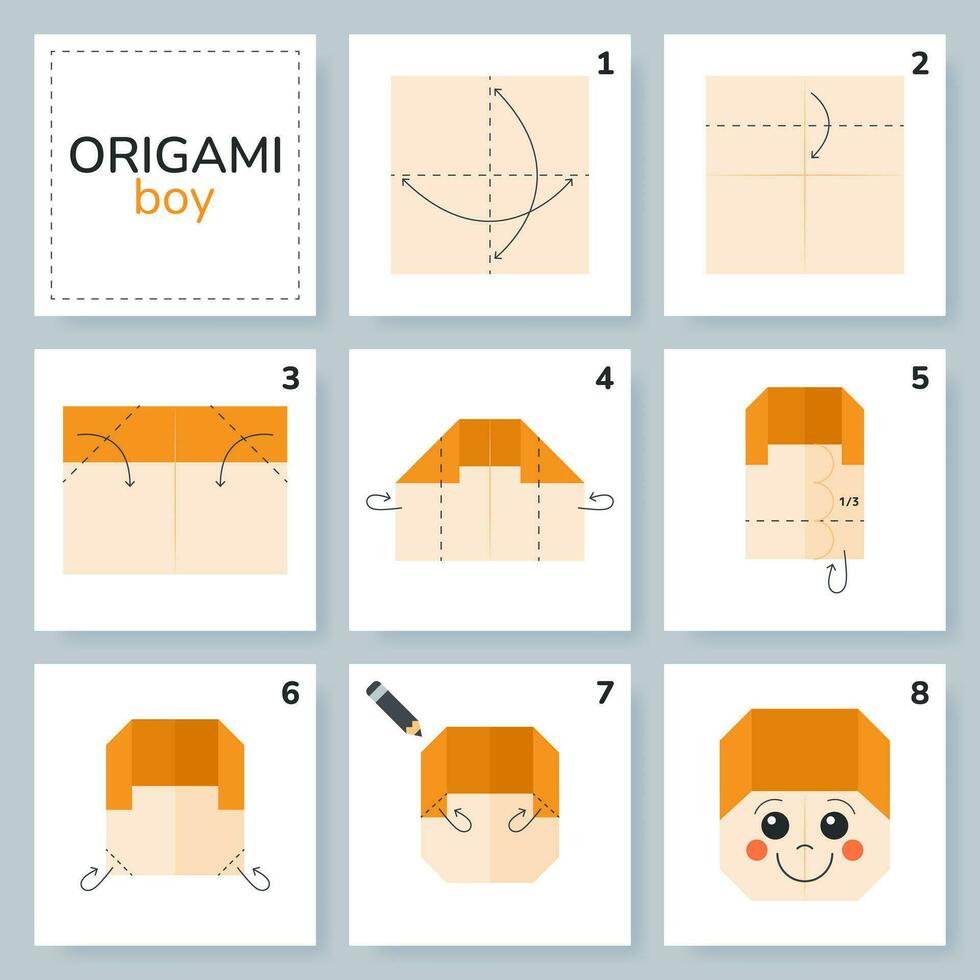 ORIGAMI
boy

1

2

3

4

5

1/3

6

7

8