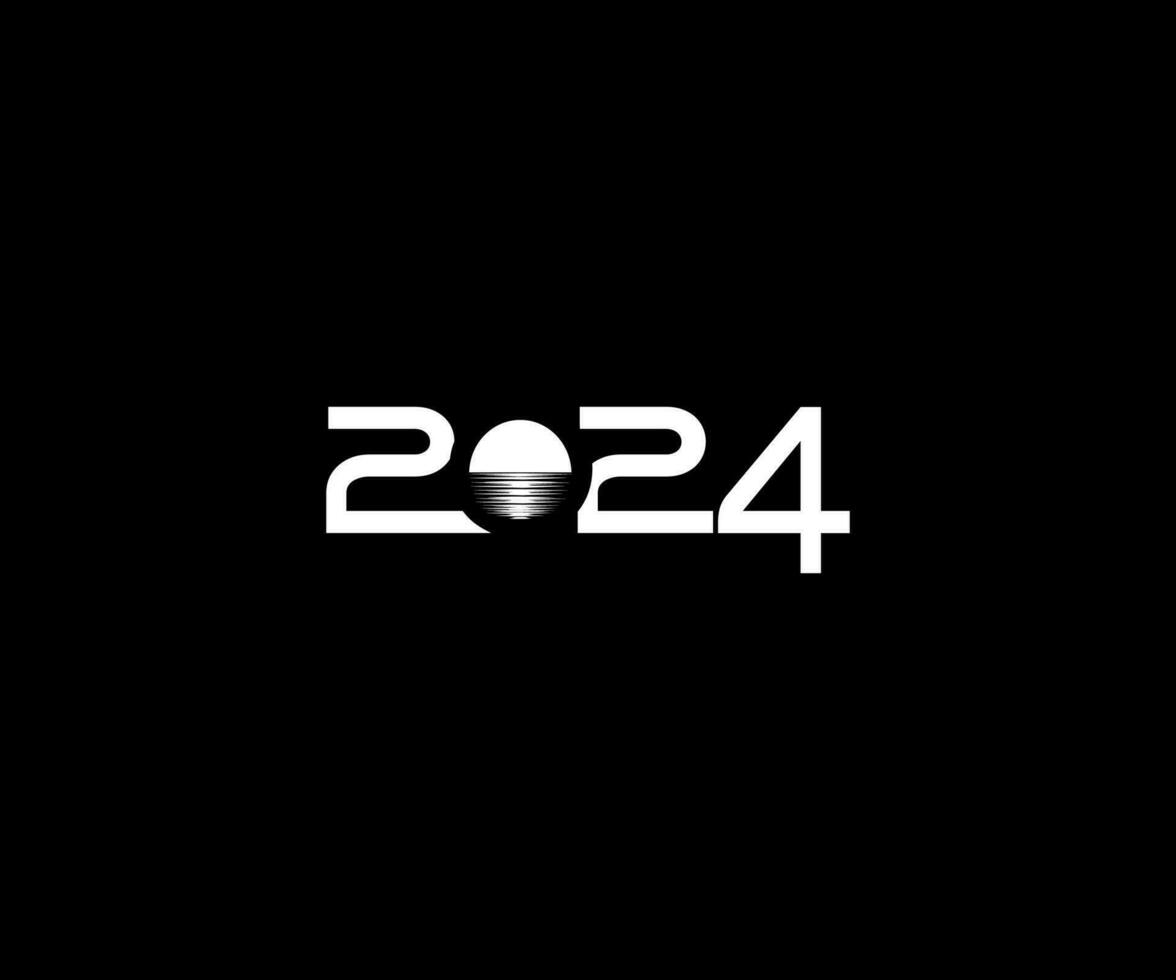 2024