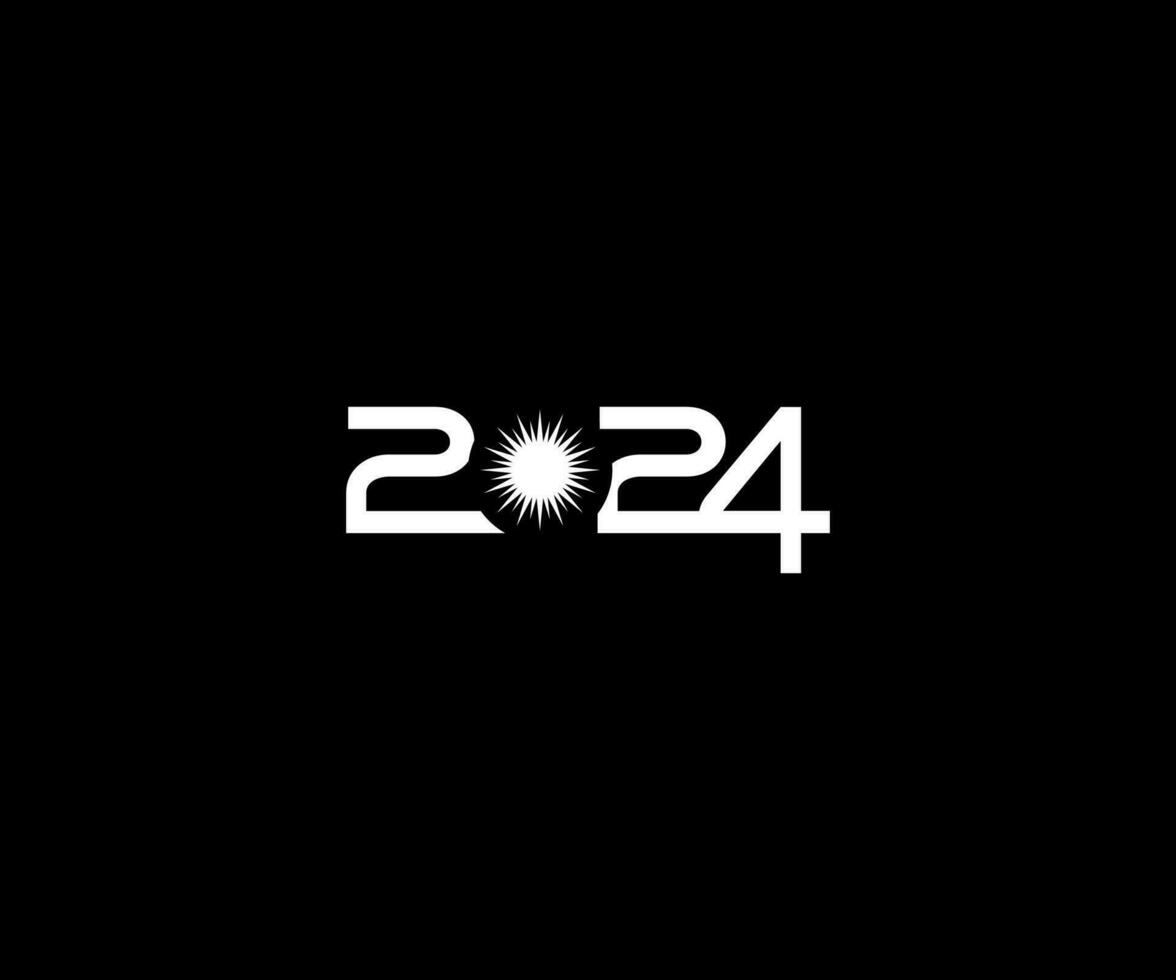 2024