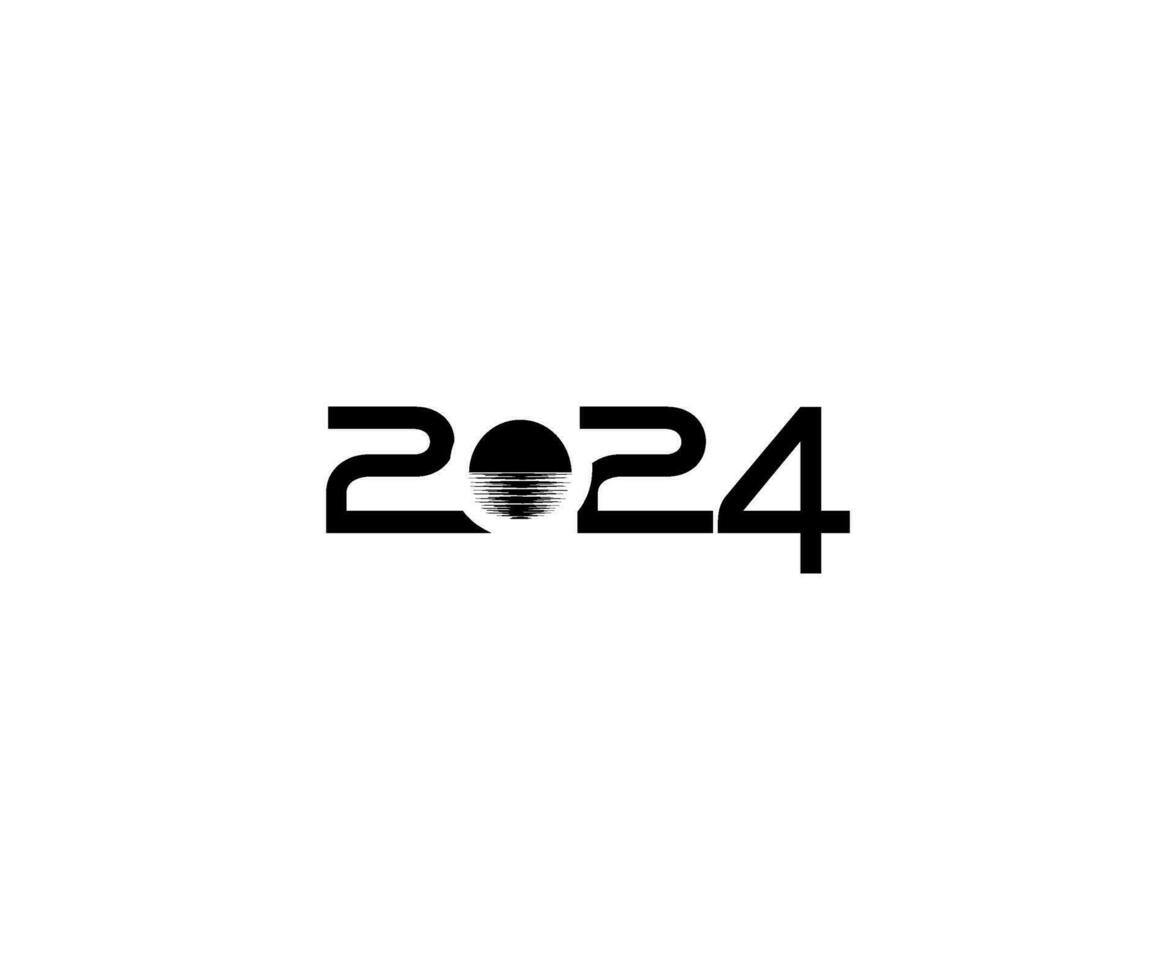 2024