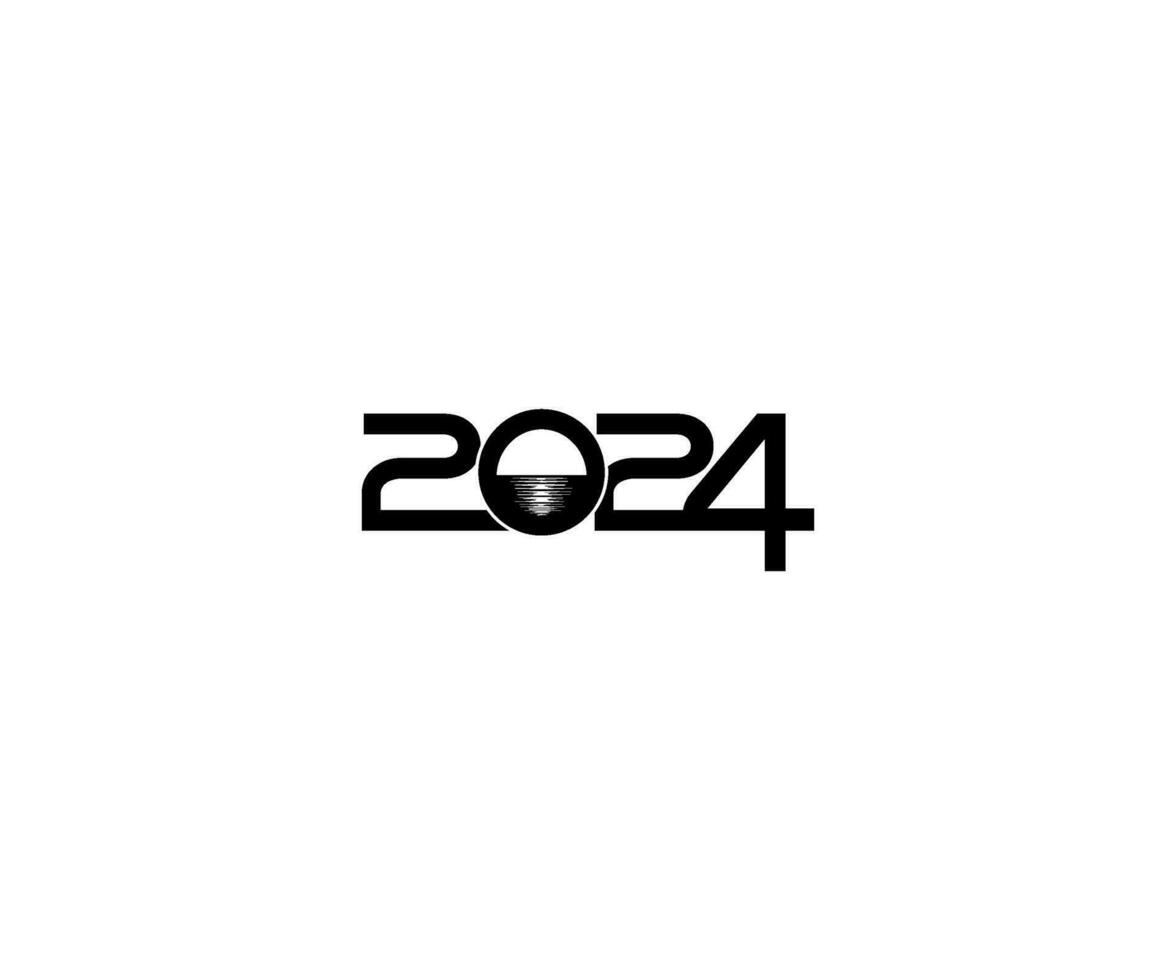 2024