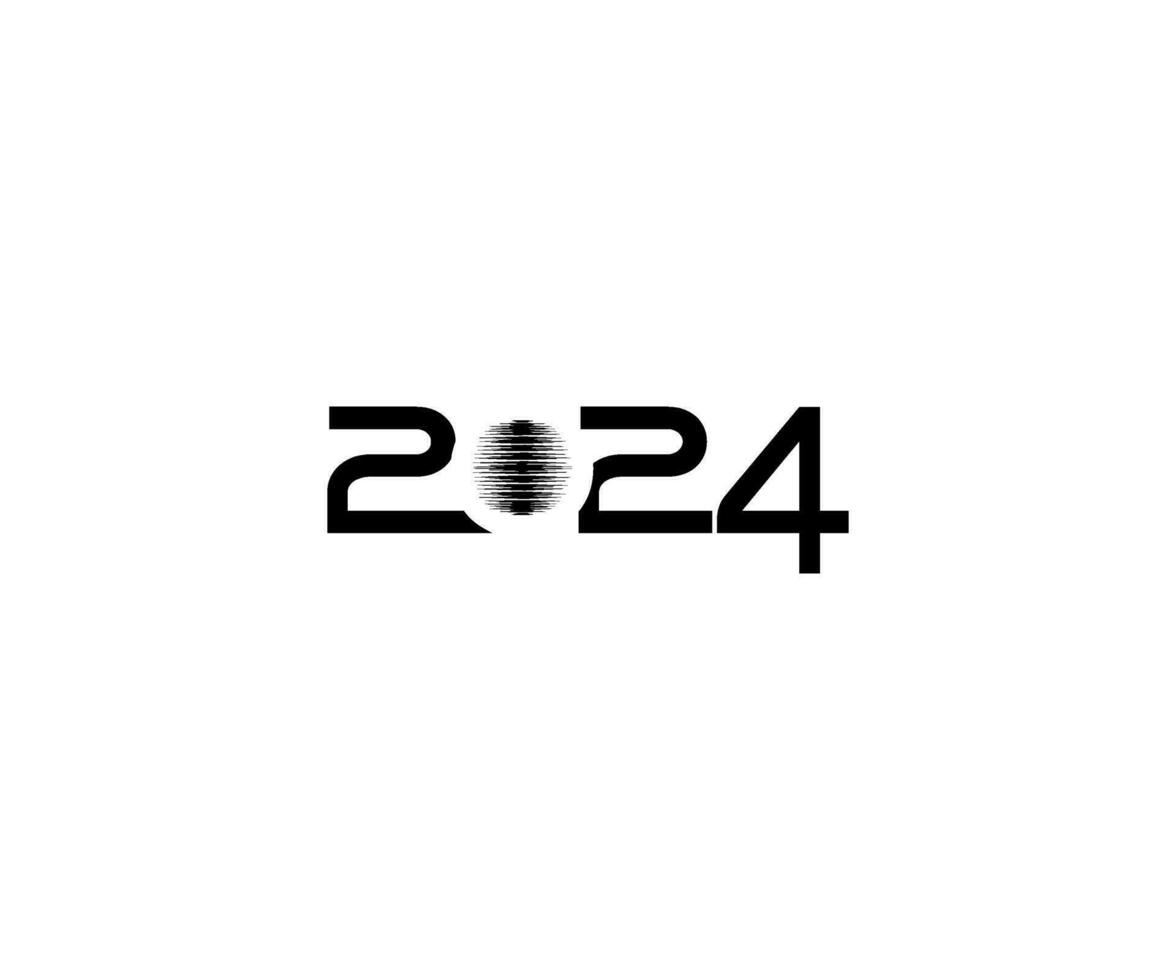 2024