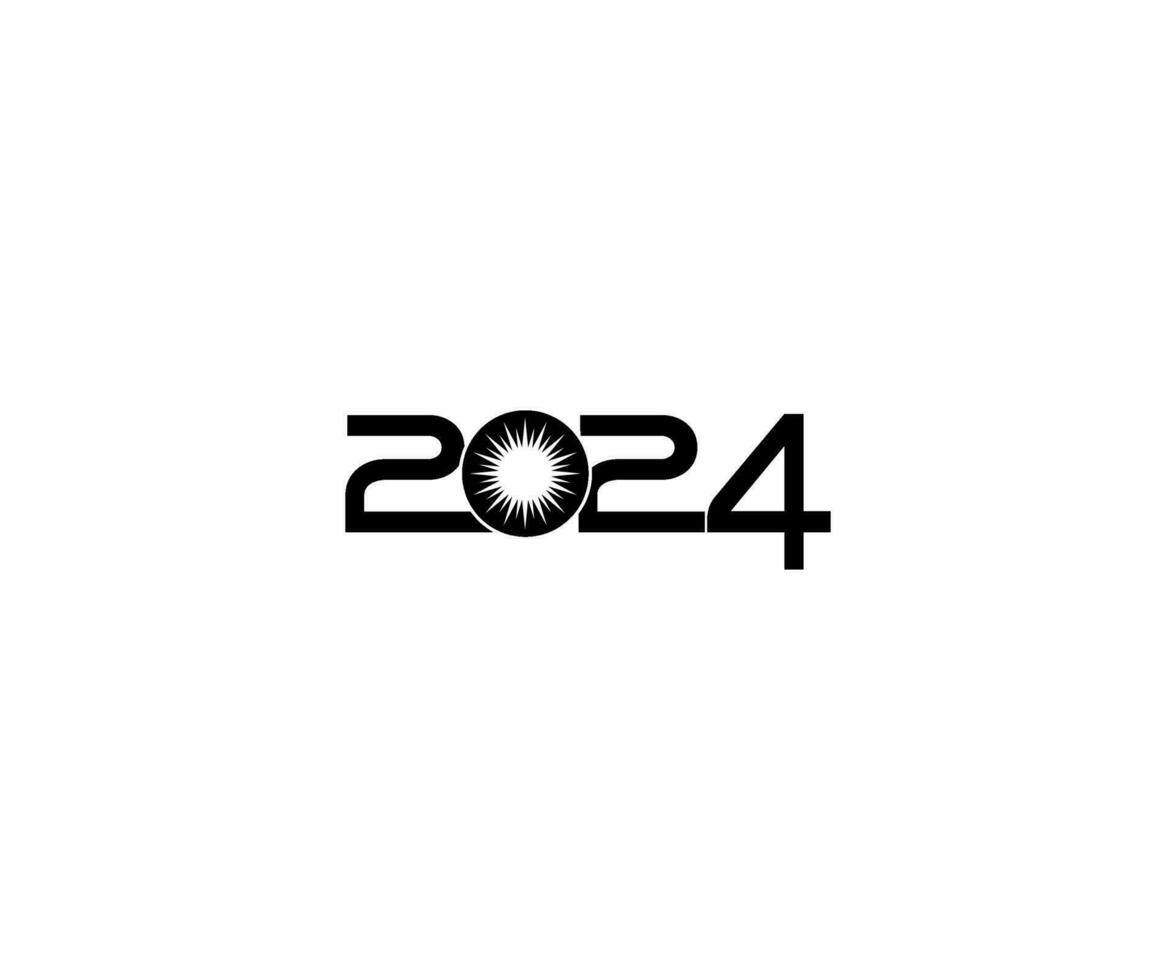 2024